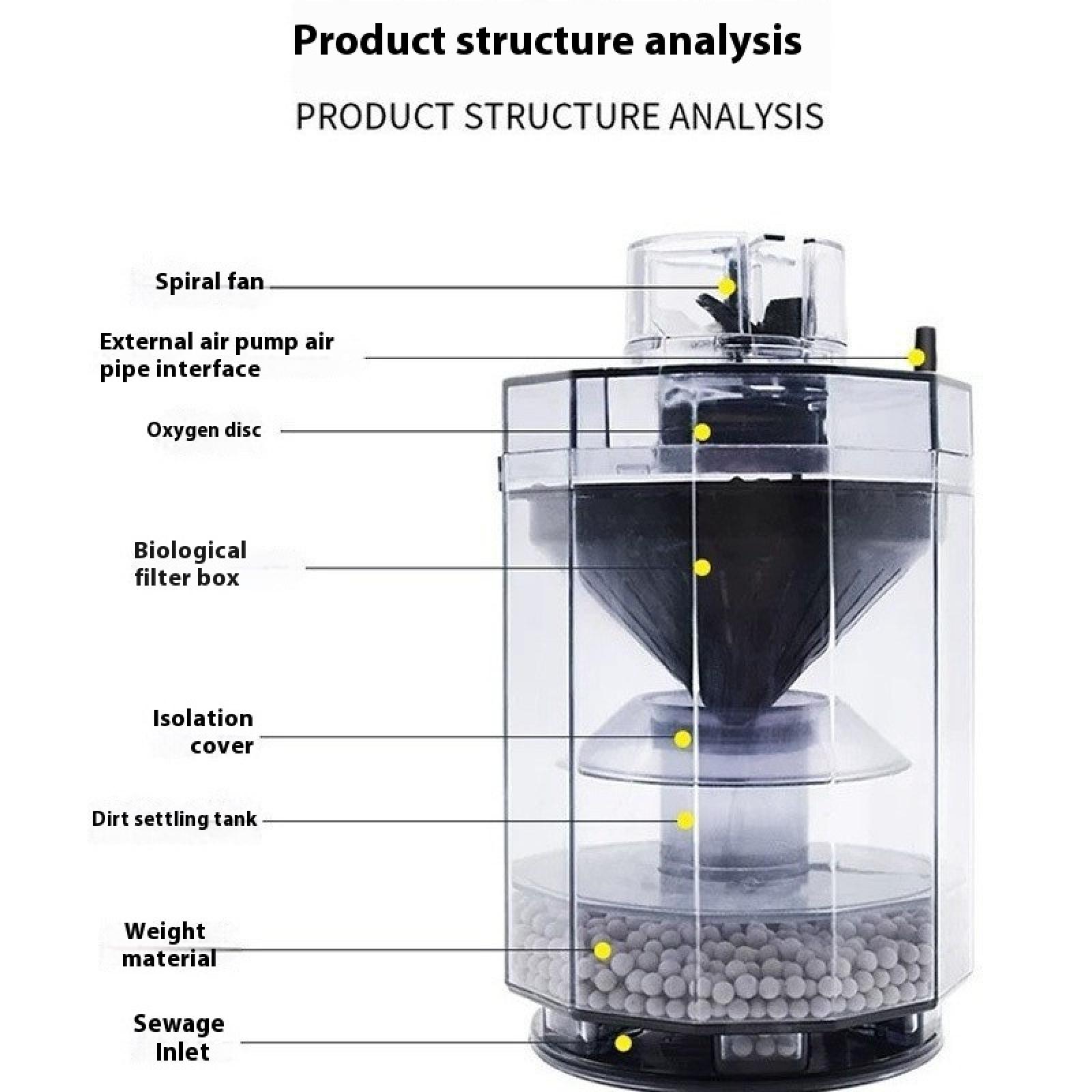 Product structure analysis

PRODUCT STRUCTURE ANALYSIS

Spiral fan

External air pump air pipe interface

Oxygen disc

Biological filter box

Isolation cover

Dirt settling tank

Weight material

Sewage Inlet