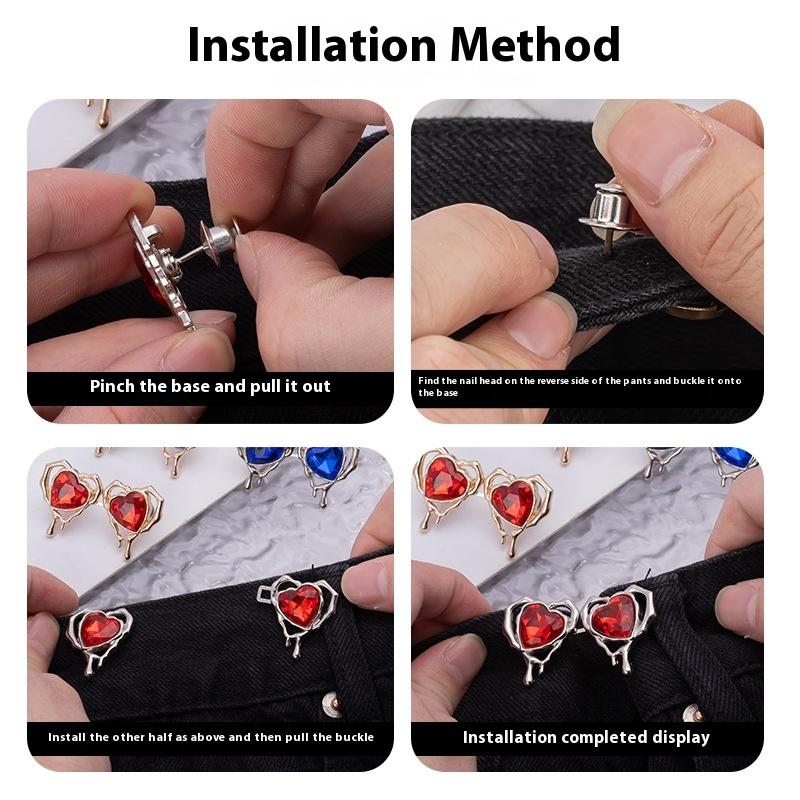 Installation Method

Pinch the base and pull it out

Find the nail head on the reverse side of the pants and buckle it onto the base

Install the other half as above and then pull the buckle

Installation completed display