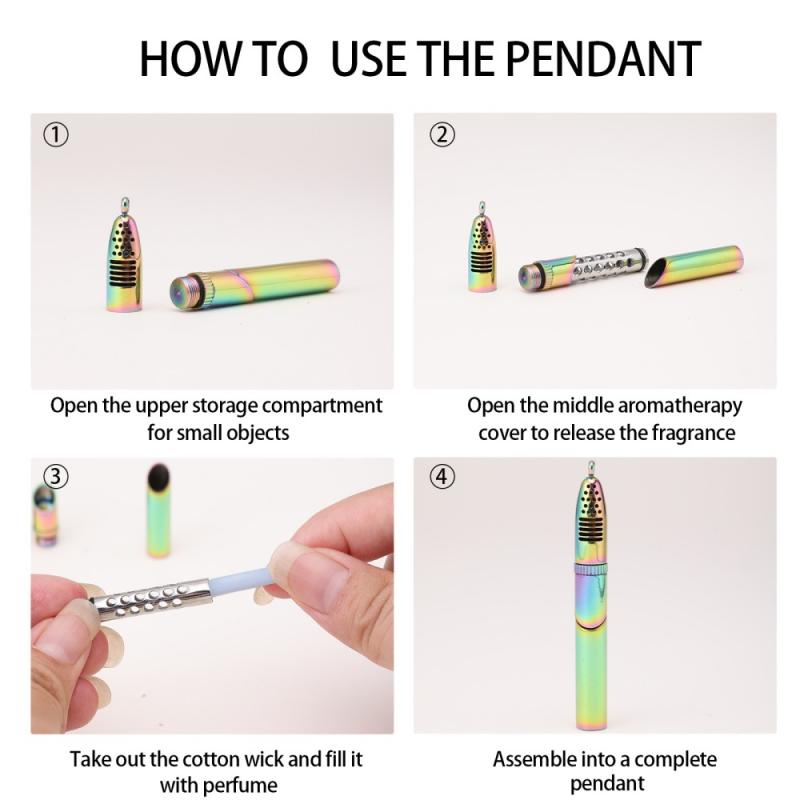 HOW TO USE THE PENDANT

①

Open the upper storage compartment for small objects

②

Open the middle aromatherapy cover to release the fragrance

③

Take out the cotton wick and fill it with perfume

④

Assemble into a complete pendant