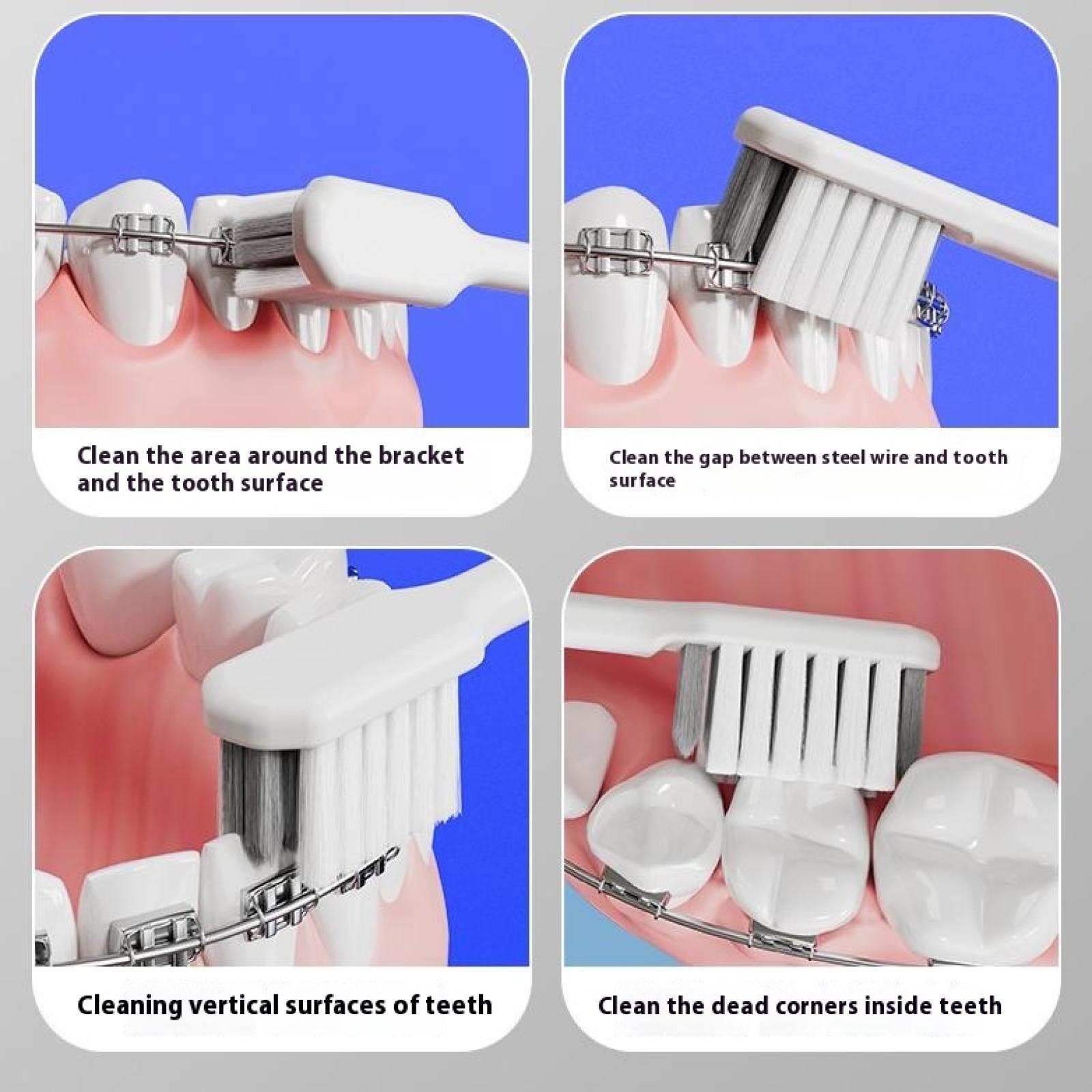 Clean the area around the bracket and the tooth surface

Clean the gap between steel wire and tooth surface

Cleaning vertical surfaces of teeth

Clean the dead corners inside teeth