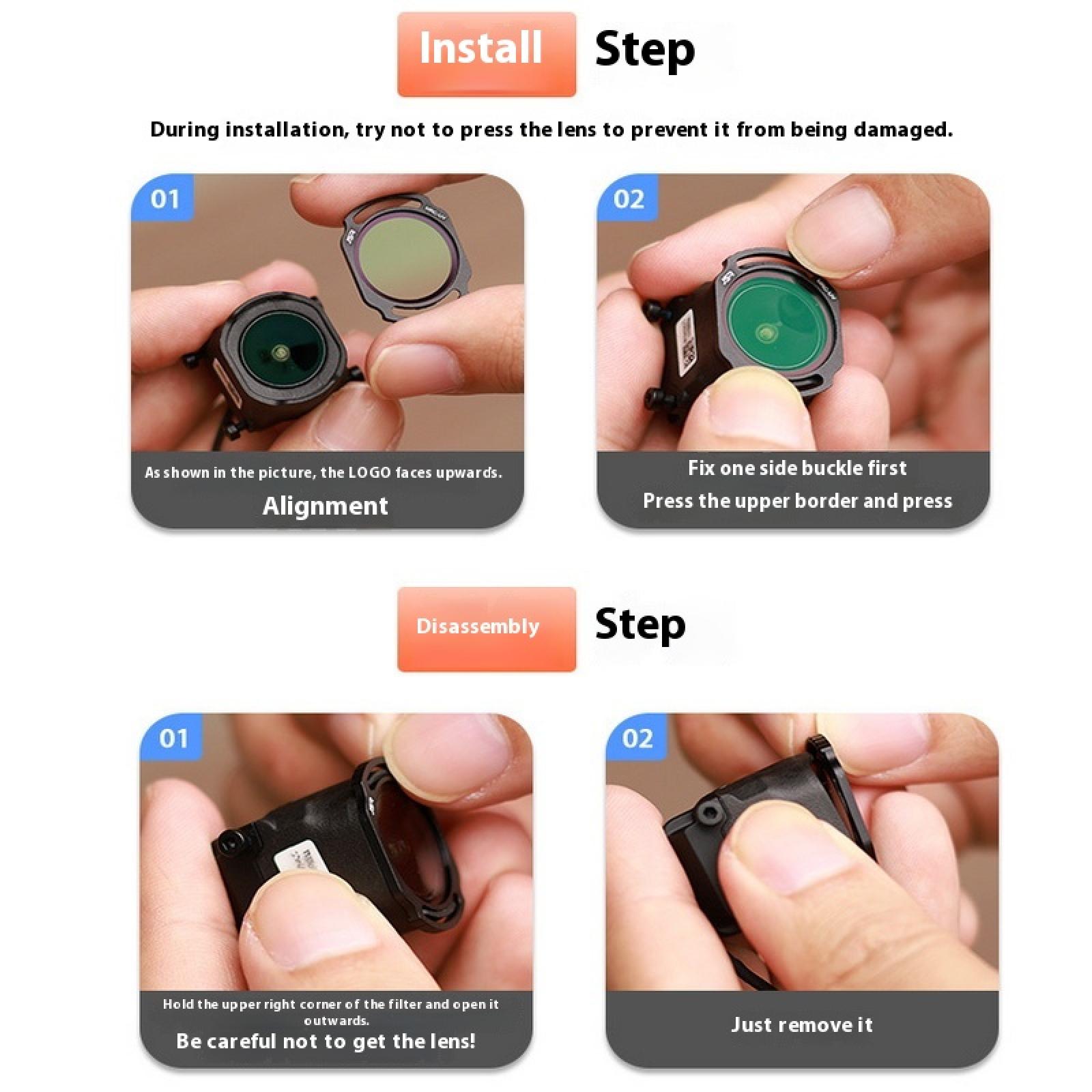 Install Step

During installation, try not to press the lens to prevent it from being damaged.

01

As shown in the picture, the LOGO faces upwards.

Alignment

02

Fix one side buckle first

Press the upper border and press

Disassembly Step

01

Hold the upper right corner of the filter and open it outwards.

Be careful not to get the lens!

02

Just remove it