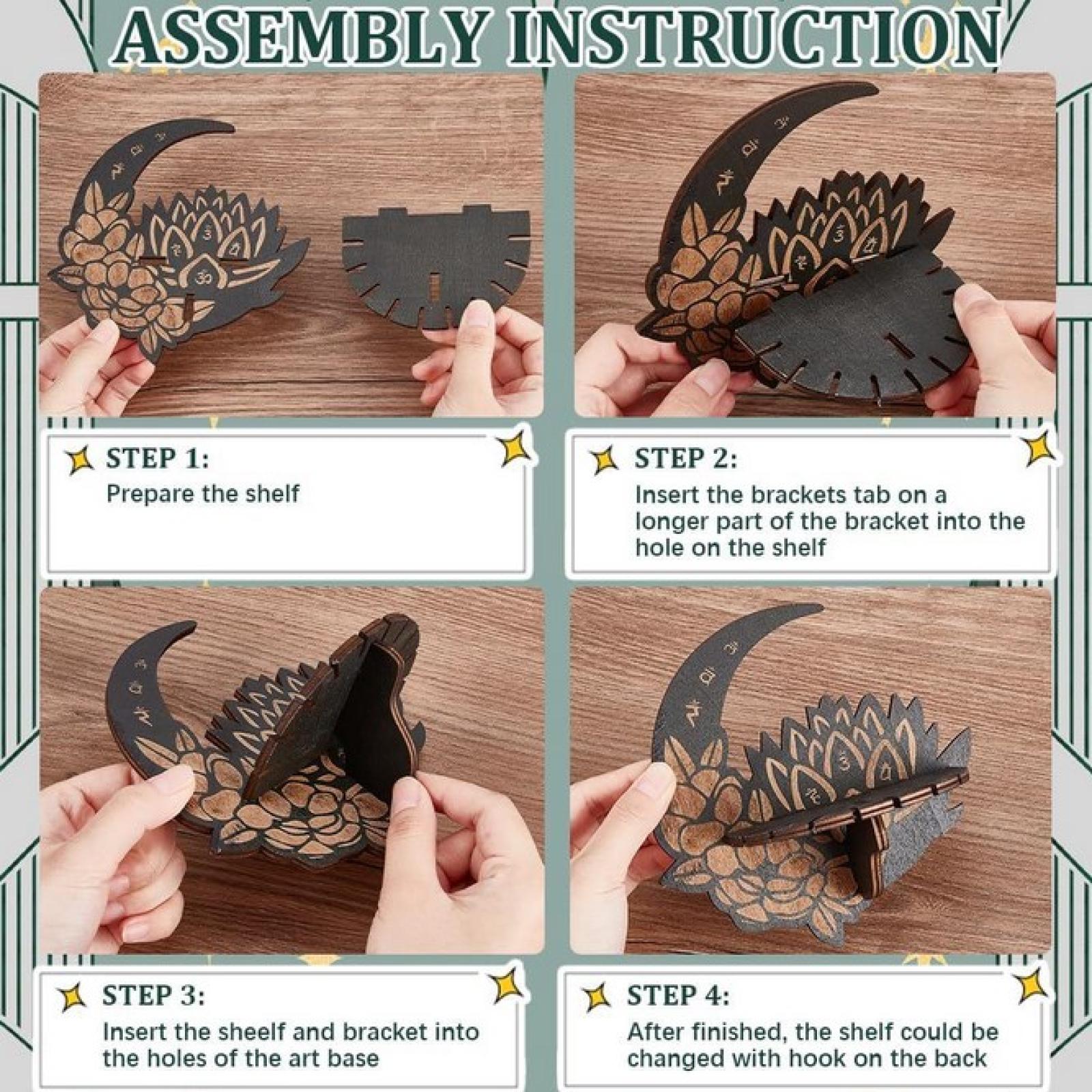 ASSEMBLY INSTRUCTION

STEP 1:
Prepare the shelf

STEP 2:
Insert the brackets tab on a longer part of the bracket into the hole on the shelf

STEP 3:
Insert the sheelf and bracket into the holes of the art base

STEP 4:
After finished, the shelf could be changed with hook on the back