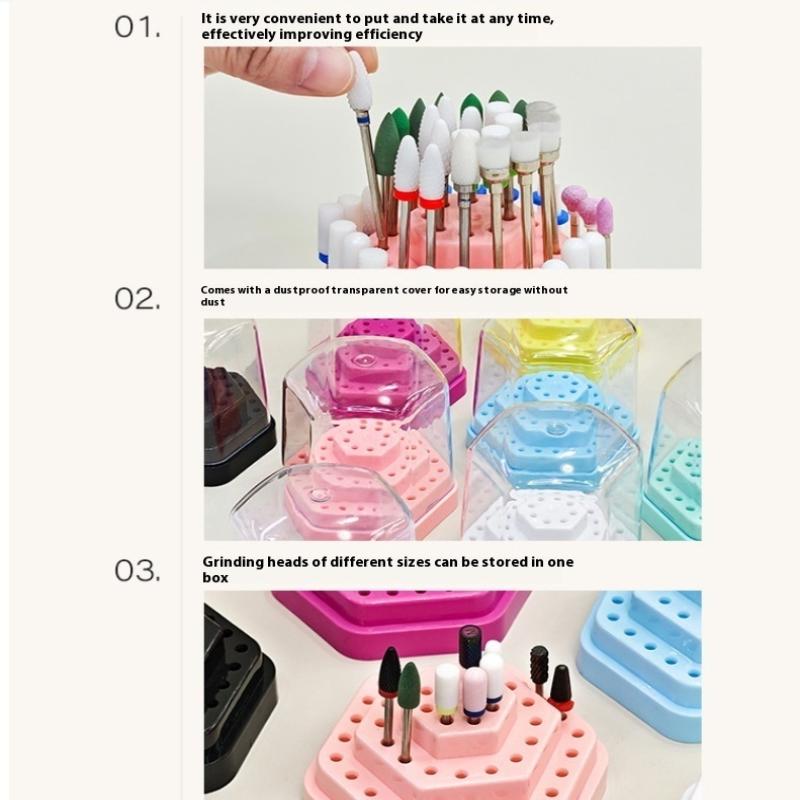 01.
It is very convenient to put and take it at any time, effectively improving efficiency

02.
Comes with a dustproof transparent cover for easy storage without dust

03.
Grinding heads of different sizes can be stored in one box