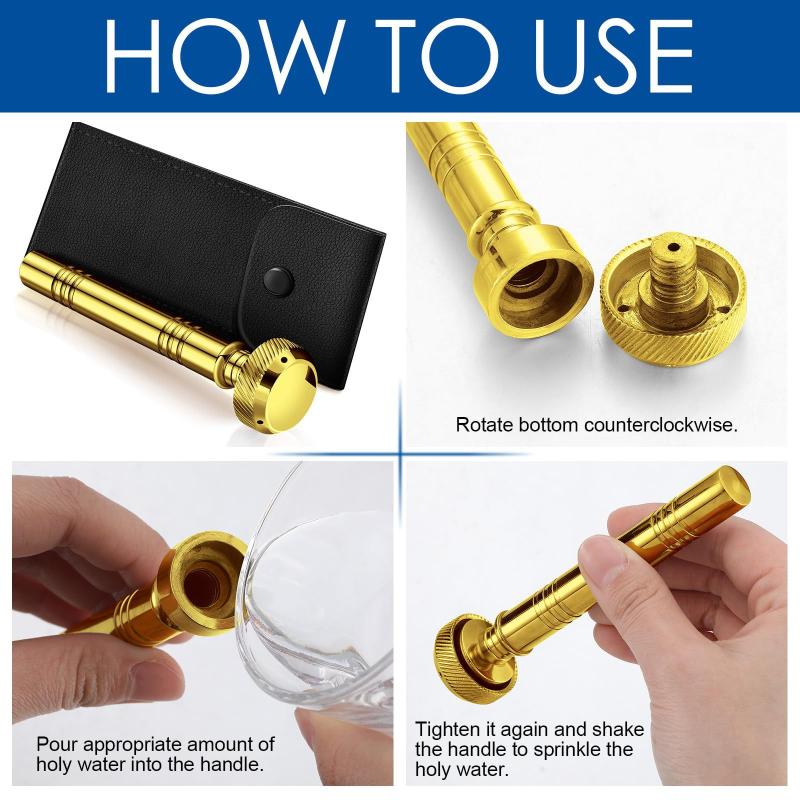 HOW TO USE

Rotate bottom counterclockwise.

Pour appropriate amount of holy water into the handle.

Tighten it again and shake the handle to sprinkle the holy water.