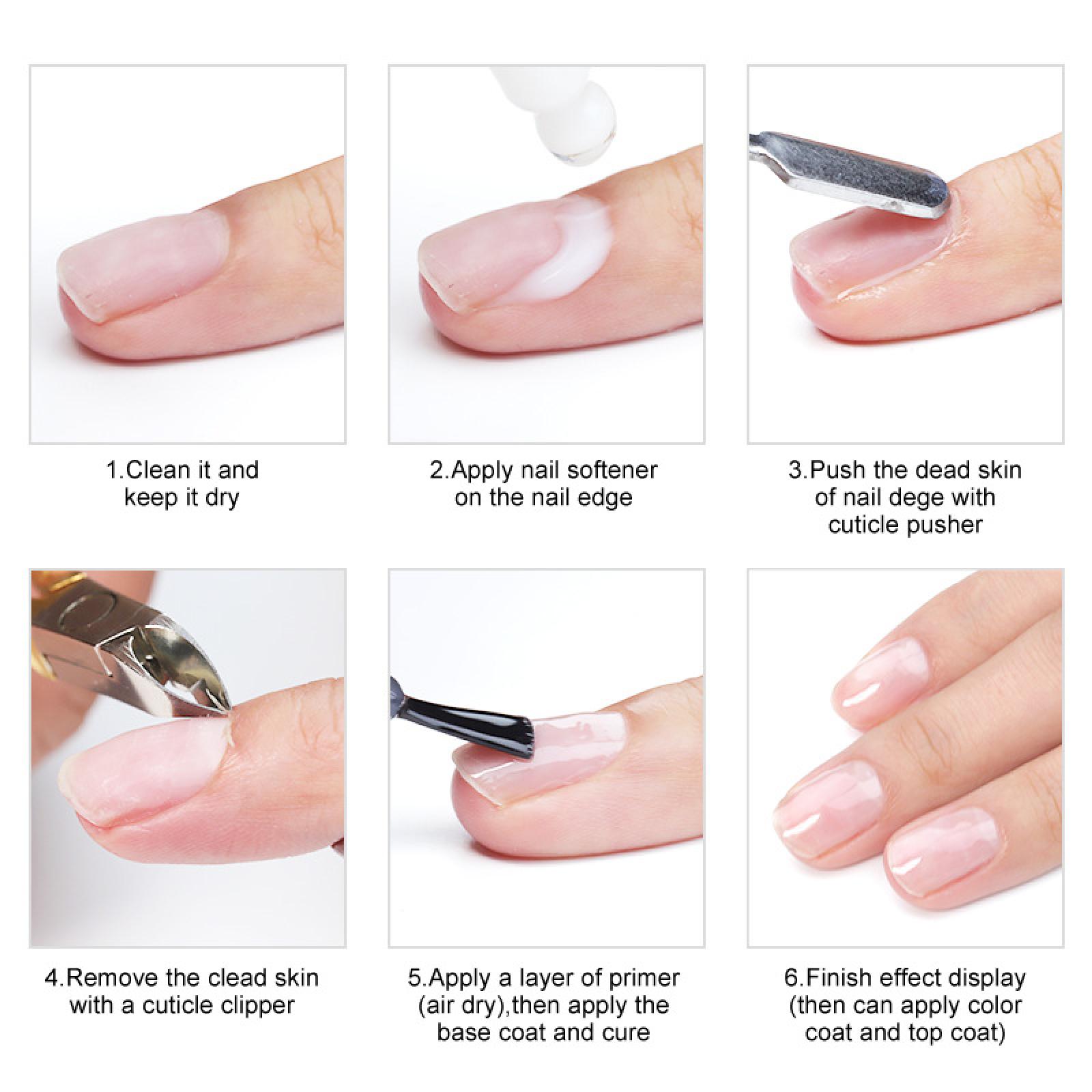 1.Clean it and keep it dry

2.Apply nail softener on the nail edge

3.Push the dead skin of nail dege with cuticle pusher

4.Remove the clead skin with a cuticle clipper

5.Apply a layer of primer (air dry),then apply the base coat and cure

6.Finish effect display (then can apply color coat and top coat)