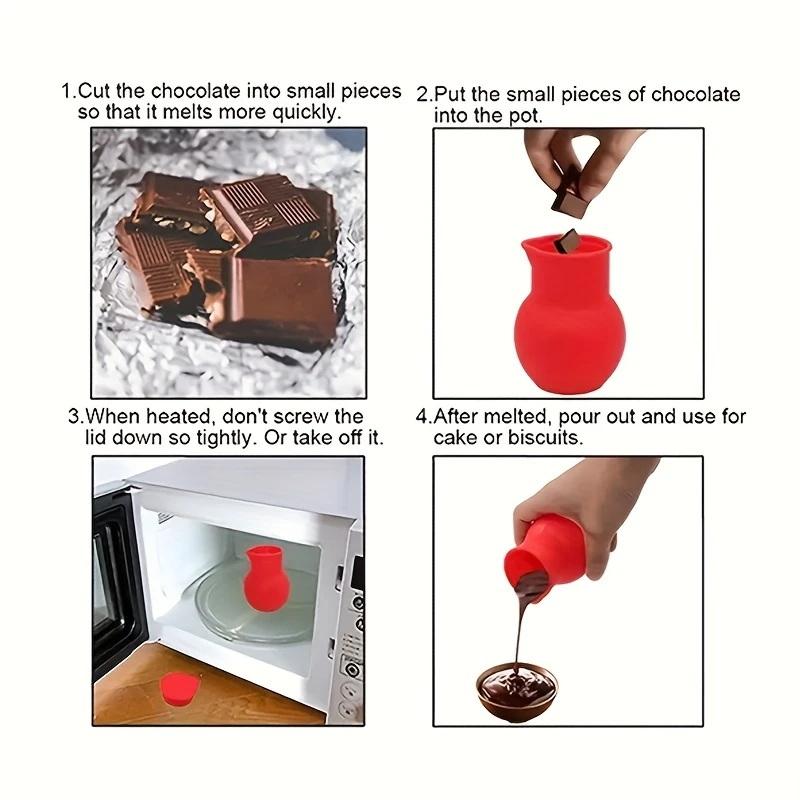 1.Cut the chocolate into small pieces so that it melts more quickly.

2.Put the small pieces of chocolate into the pot.

3.When heated, don't screw the lid down so tightly. Or take off it.

4.After melted, pour out and use for cake or biscuits.