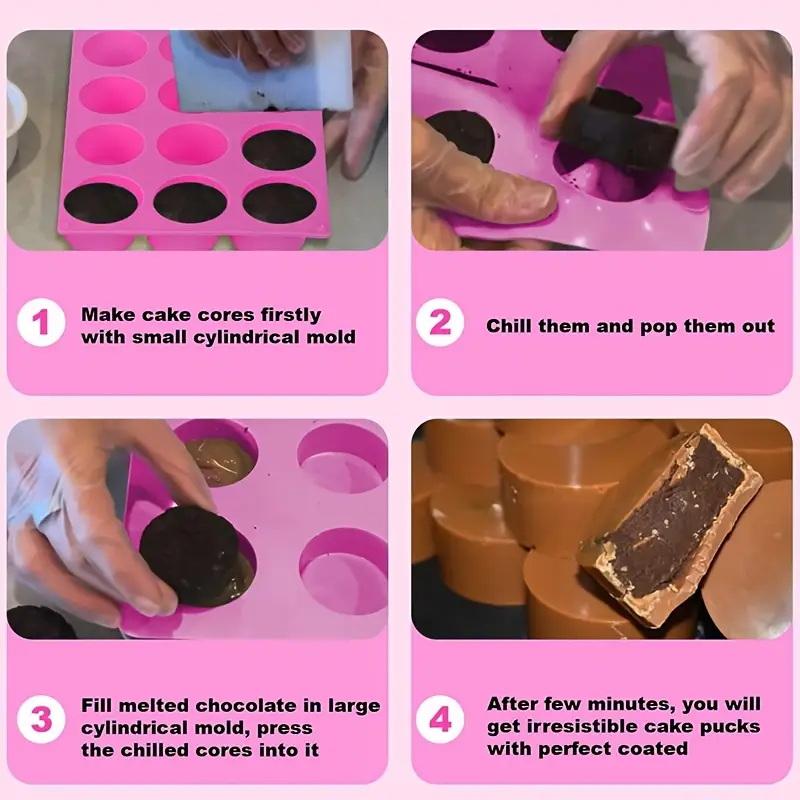 1 Make cake cores firstly with small cylindrical mold

2 Chill them and pop them out

3 Fill melted chocolate in large cylindrical mold, press the chilled cores into it

4 After few minutes, you will get irresistible cake pucks with perfect coated