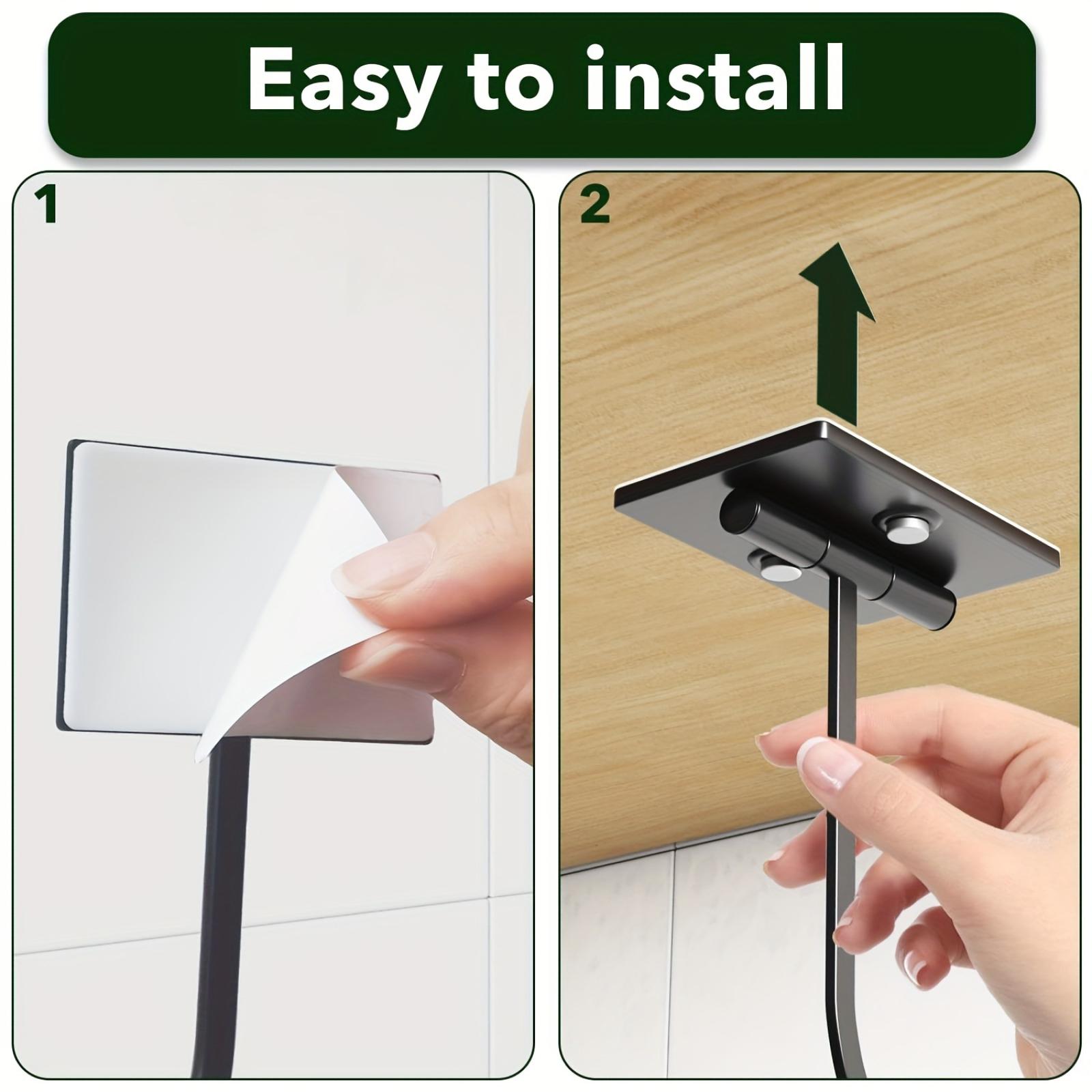 Easy to install

1

2