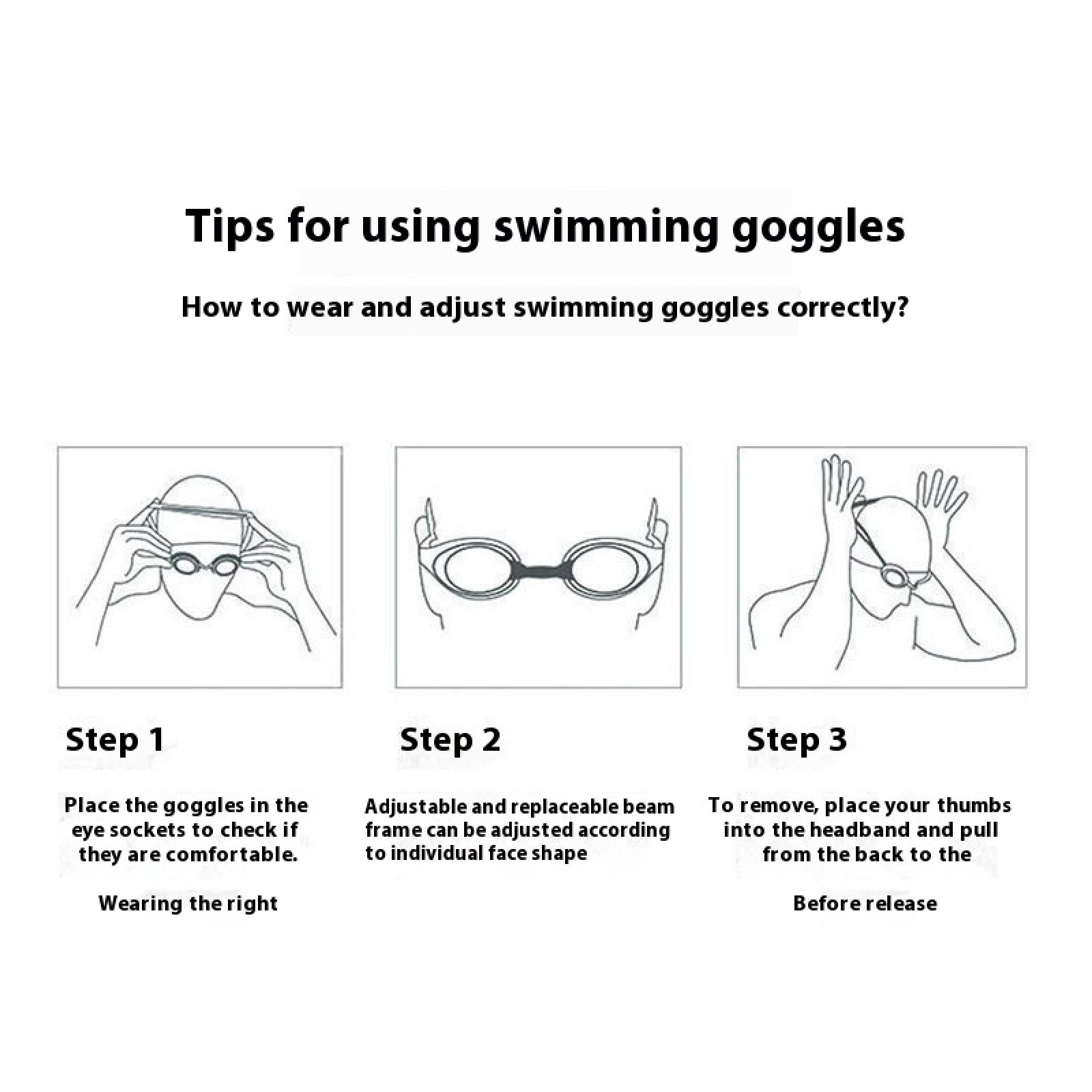 Tips for using swimming goggles

How to wear and adjust swimming goggles correctly?

Step 1

Place the goggles in the eye sockets to check if they are comfortable.

Wearing the right

Step 2

Adjustable and replaceable beam frame can be adjusted according to individual face shape

Step 3

To remove, place your thumbs into the headband and pull from the back to the

Before release