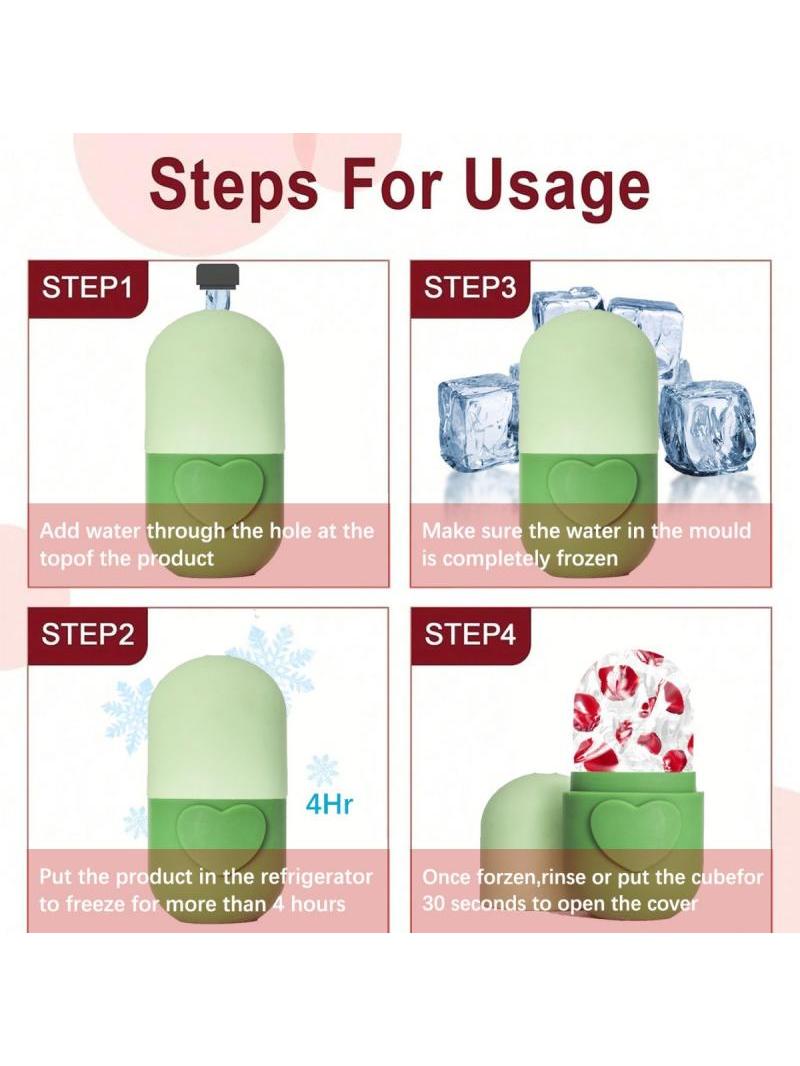 Steps For Usage

STEP1

Add water through the hole at the topof the product

STEP3

Make sure the water in the mould is completely frozen

STEP2

4Hr

Put the product in the refrigerator to freeze for more than 4 hours

STEP4

Once forzen,rinse or put the cubefor 30 seconds to open the cover