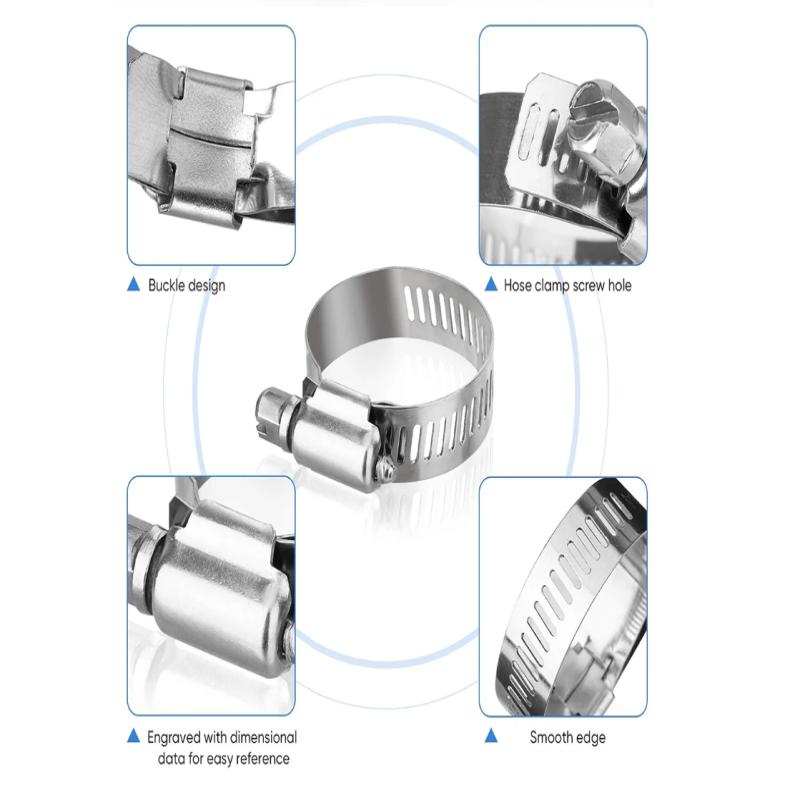 ▲ Buckle design

▲ Hose clamp screw hole

▲ Engraved with dimensional data for easy reference

▲ Smooth edge