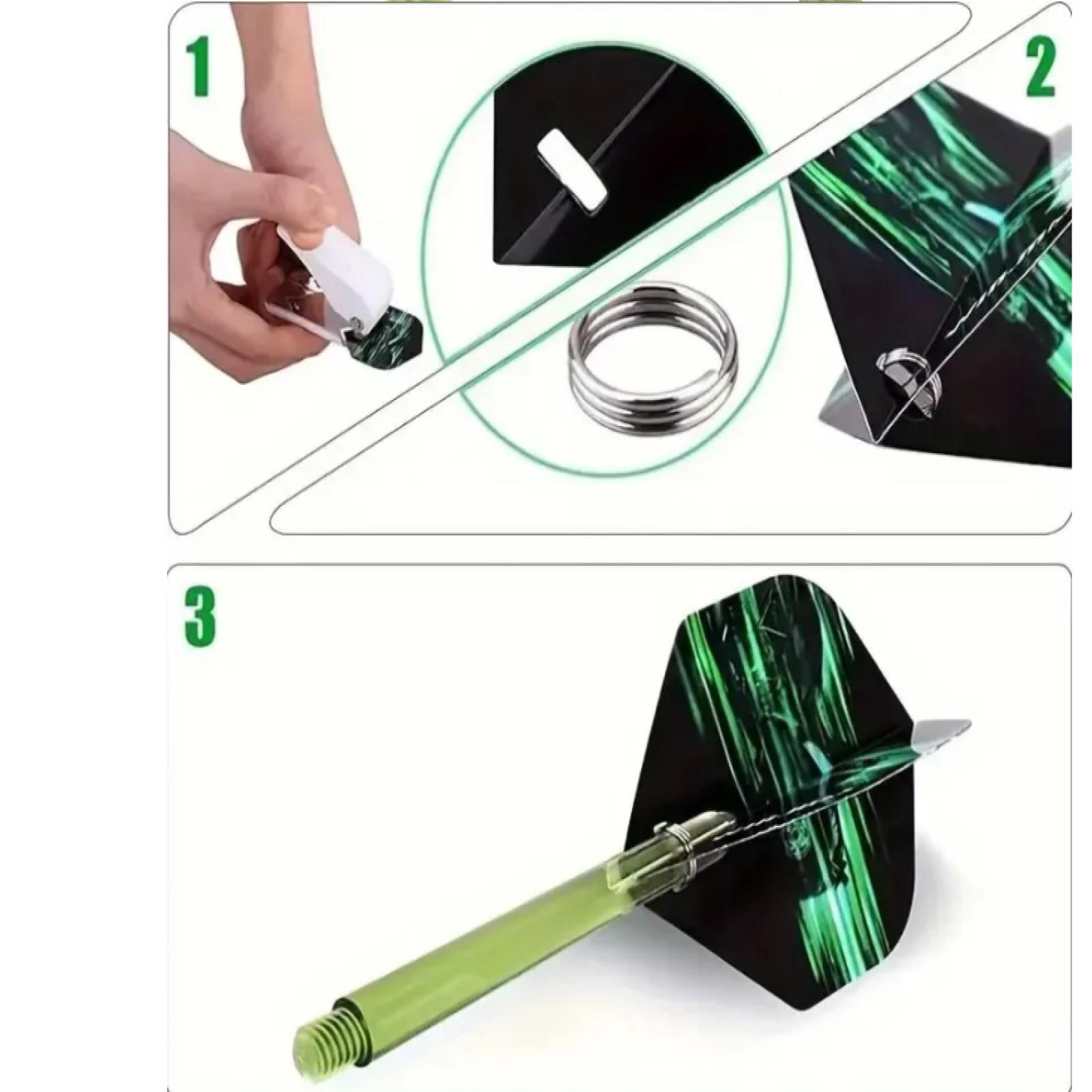 1
2
3