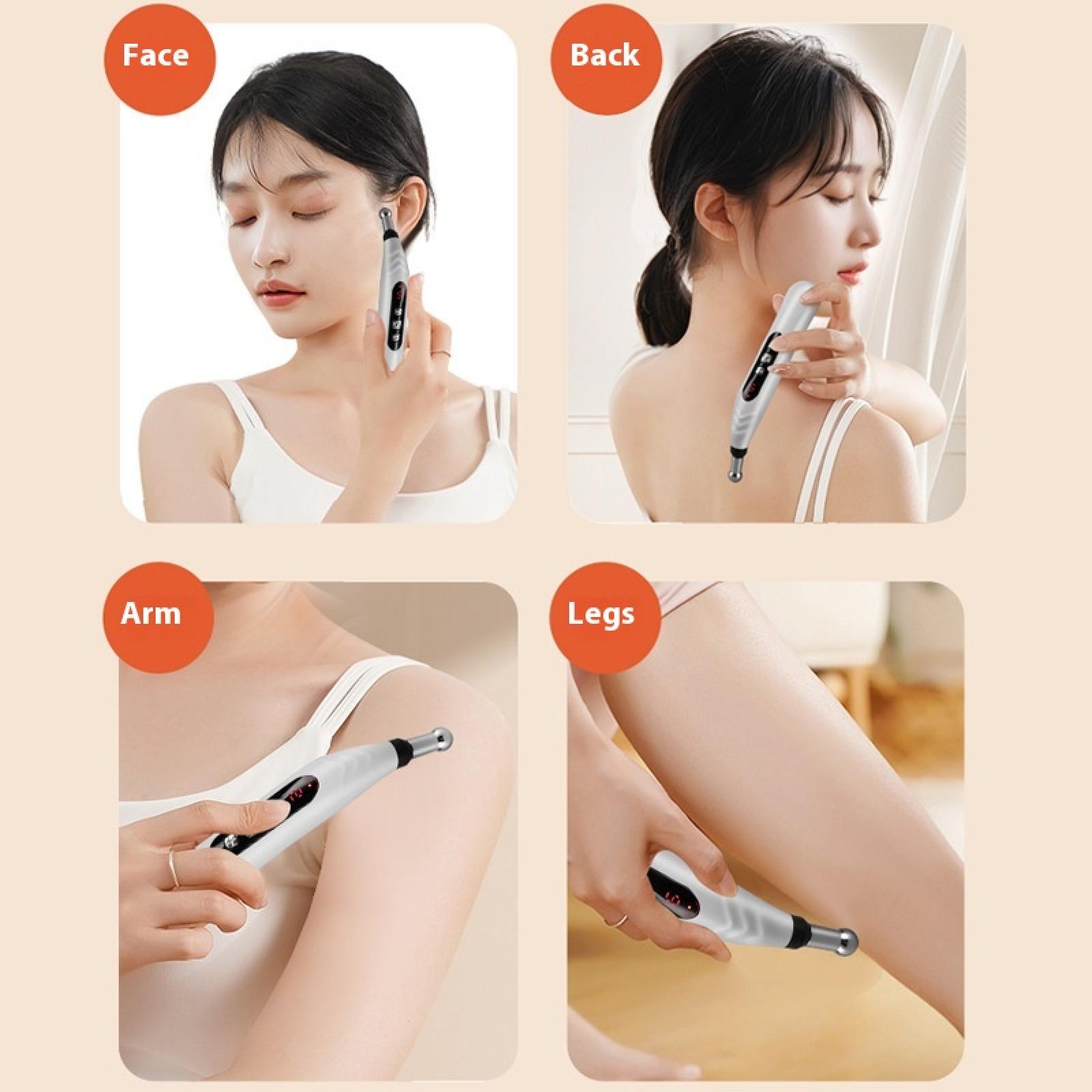 Face

Back

Arm

Legs