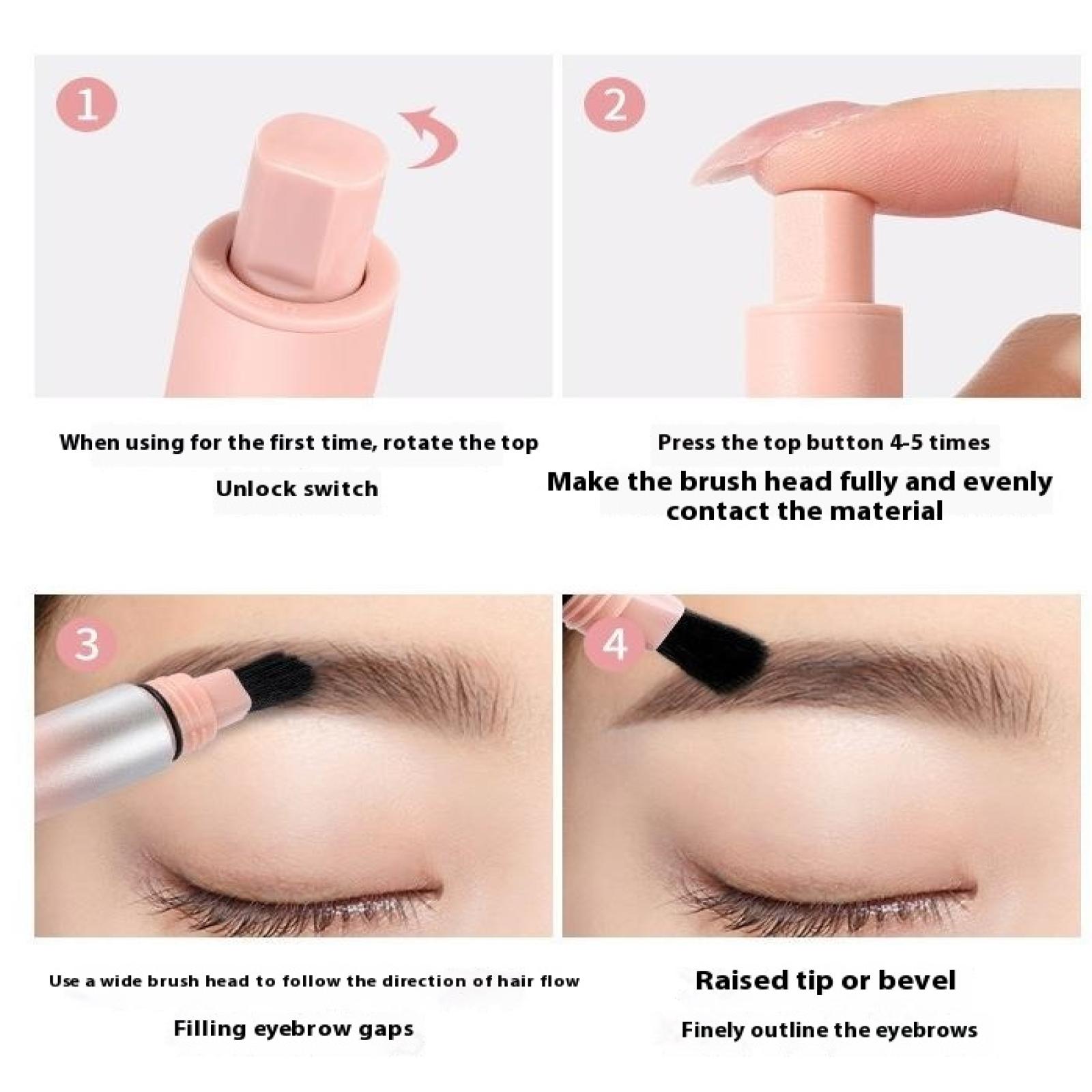 1

When using for the first time, rotate the top

Unlock switch

2

Press the top button 4-5 times

Make the brush head fully and evenly contact the material

3

Use a wide brush head to follow the direction of hair flow

Filling eyebrow gaps

4

Raised tip or bevel

Finely outline the eyebrows