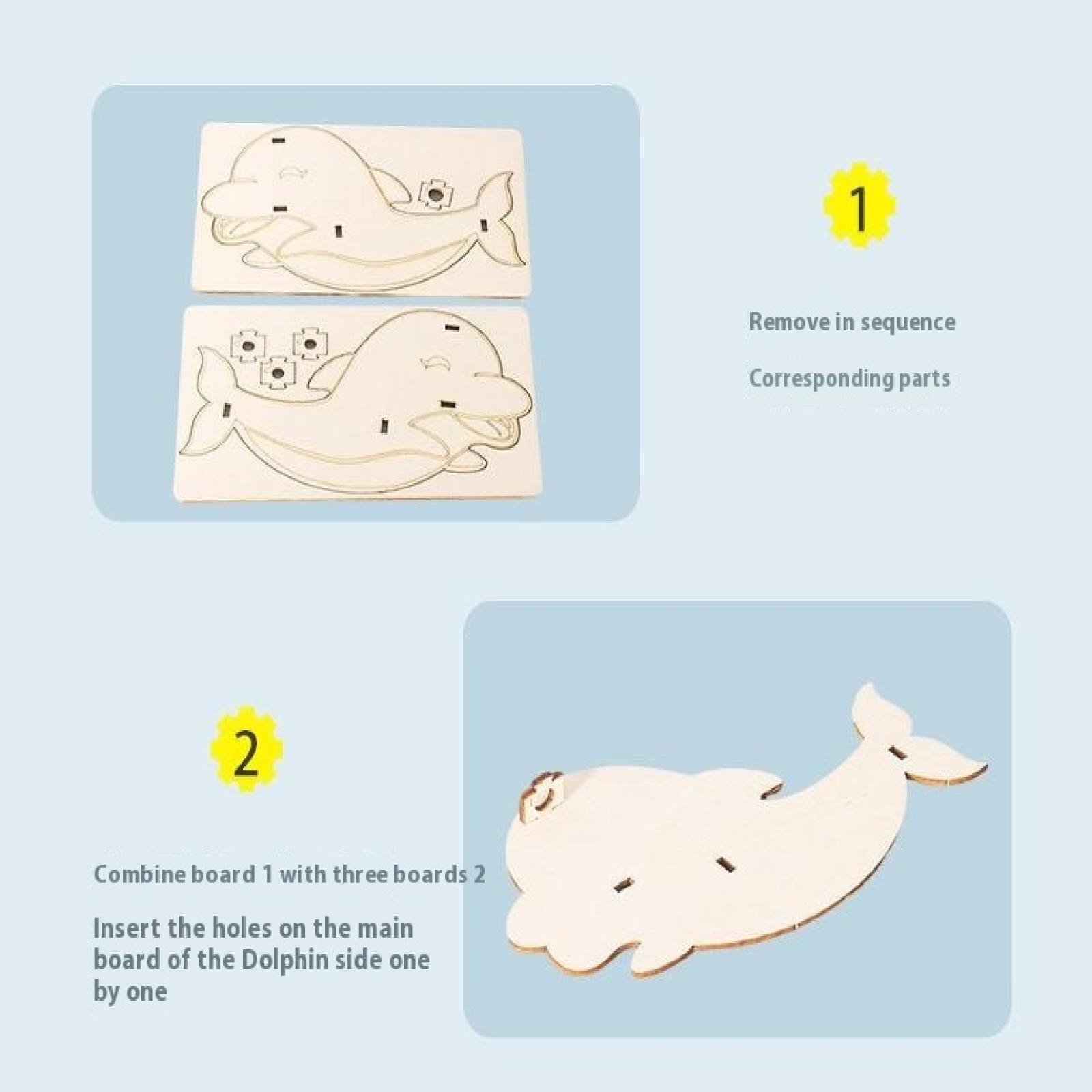 1

Remove in sequence

Corresponding parts

2

Combine board 1 with three boards 2

Insert the holes on the main board of the Dolphin side one by one