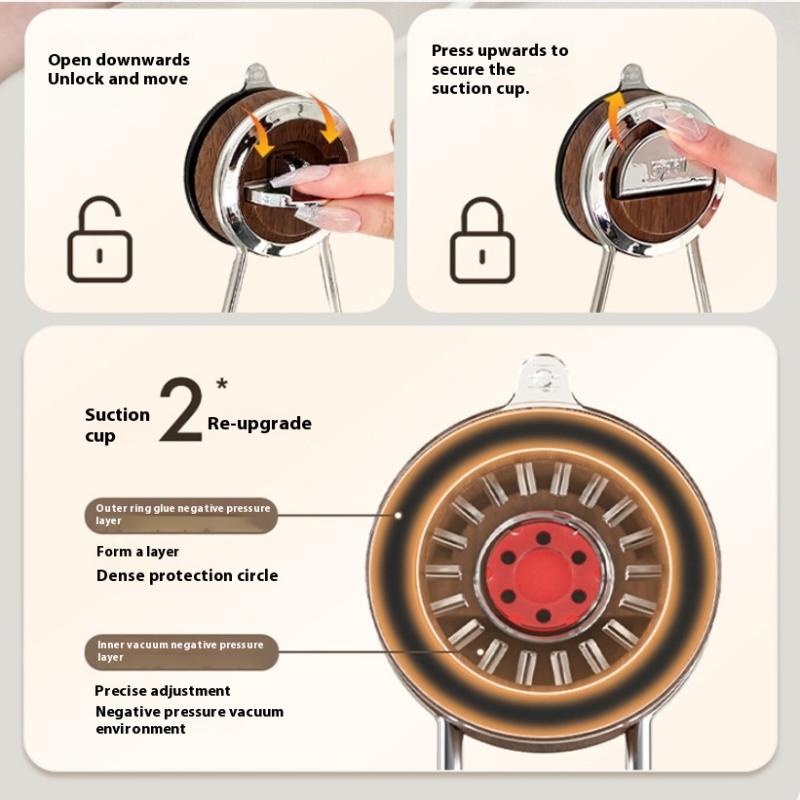 Open downwards
Unlock and move

Press upwards to secure the suction cup.

Suction cup 2* Re-upgrade

Outer ring glue negative pressure layer

Form a layer
Dense protection circle

Inner vacuum negative pressure layer

Precise adjustment
Negative pressure vacuum environment