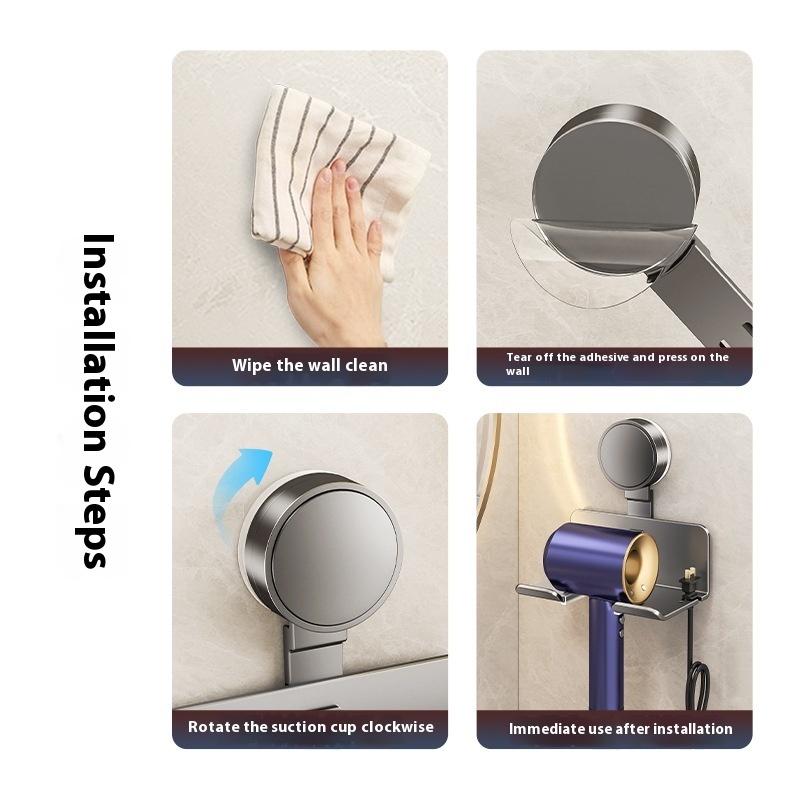 Installation Steps

Wipe the wall clean

Tear off the adhesive and press on the wall

Rotate the suction cup clockwise

Immediate use after installation