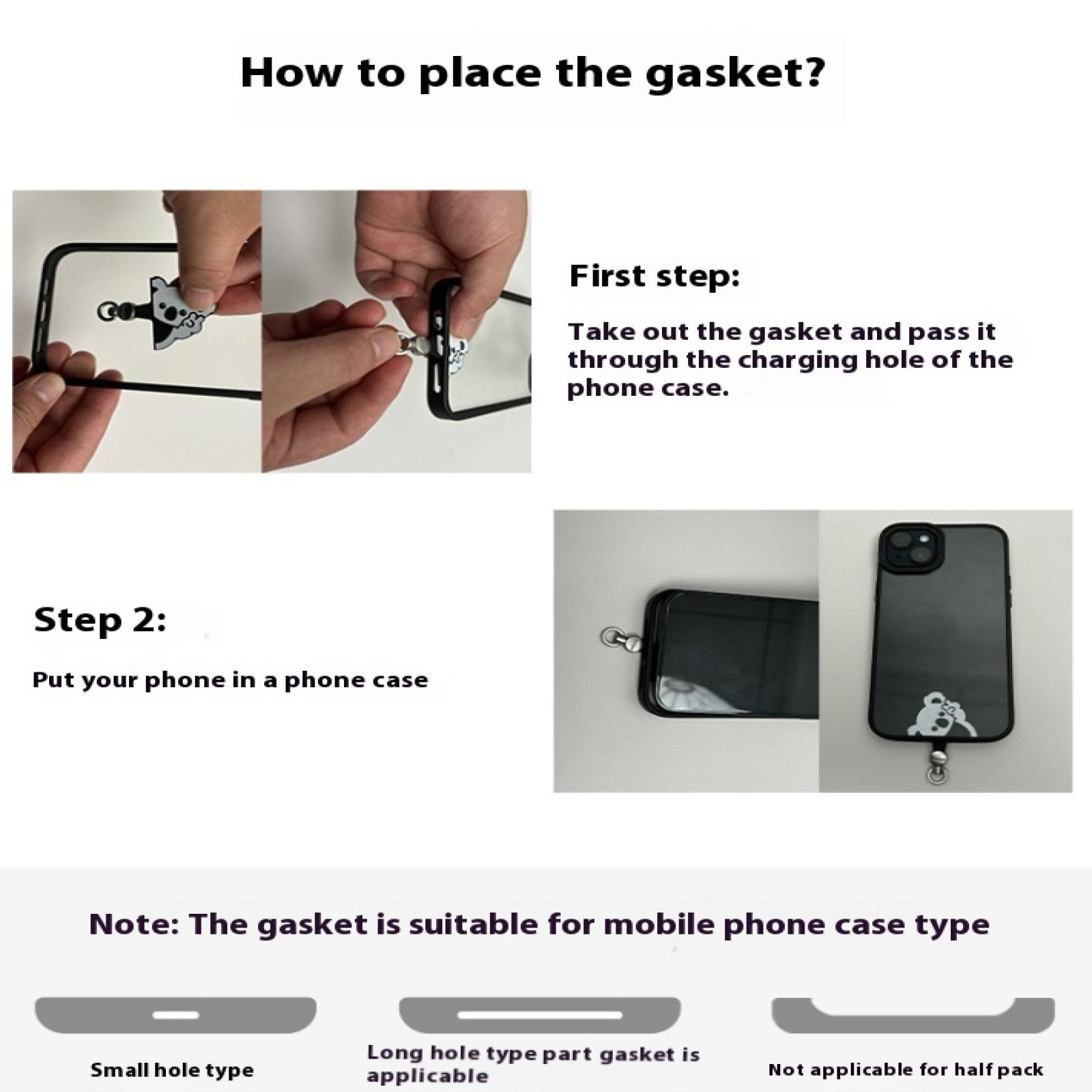 How to place the gasket?

First step:

Take out the gasket and pass it through the charging hole of the phone case.

Step 2:

Put your phone in a phone case

Note: The gasket is suitable for mobile phone case type

Small hole type

Long hole type part gasket is applicable

Not applicable for half pack