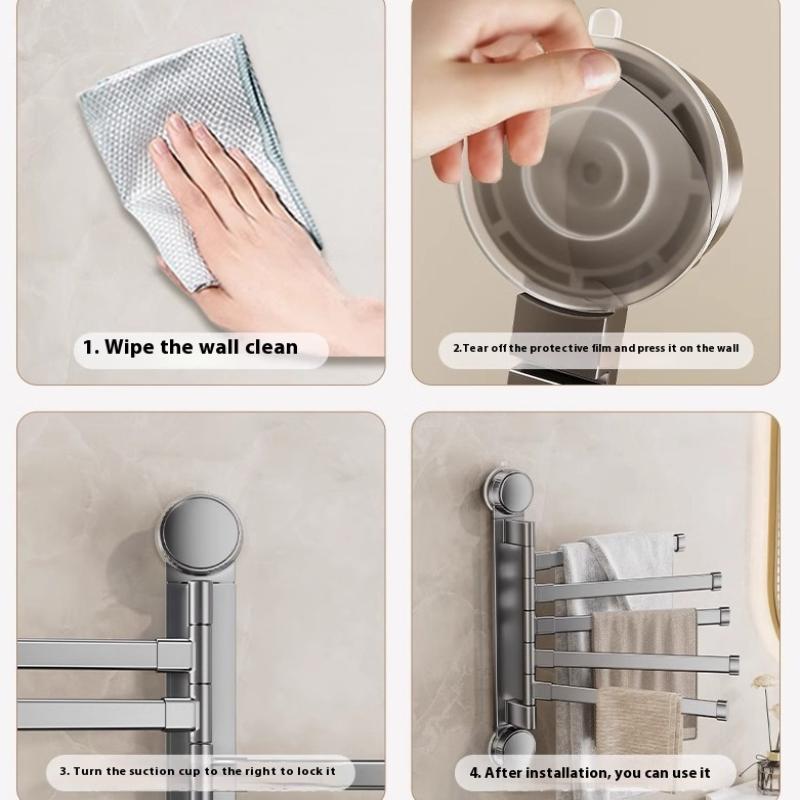 1. Wipe the wall clean

2.Tear off the protective film and press it on the wall

3. Turn the suction cup to the right to lock it

4. After installation, you can use it