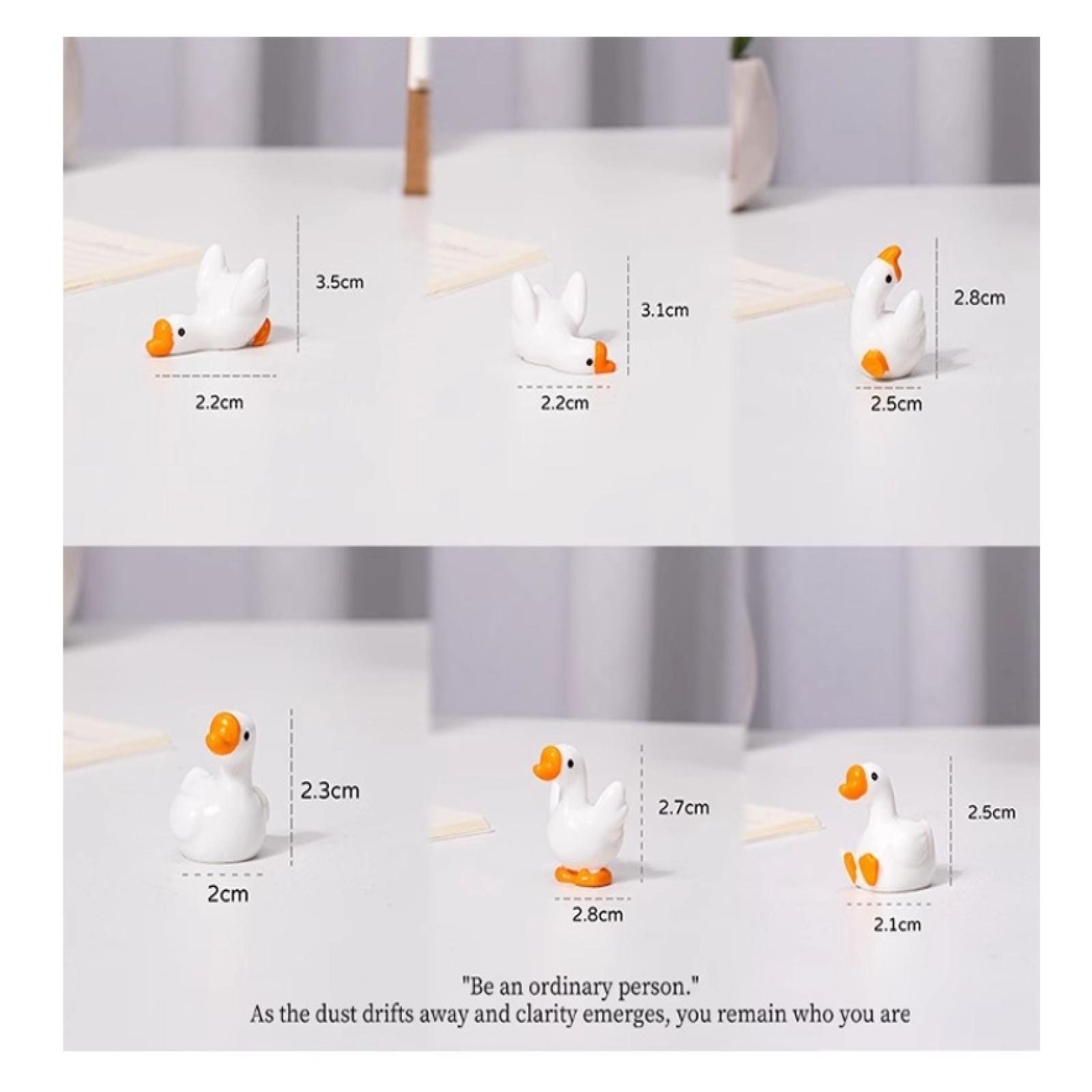 3.5cm
2.2cm

3.1cm
2.2cm

2.8cm
2.5cm

2.3cm
2cm

2.7cm
2.8cm

2.5cm
2.1cm

"Be an ordinary person."
As the dust drifts away and clarity emerges, you remain who you are