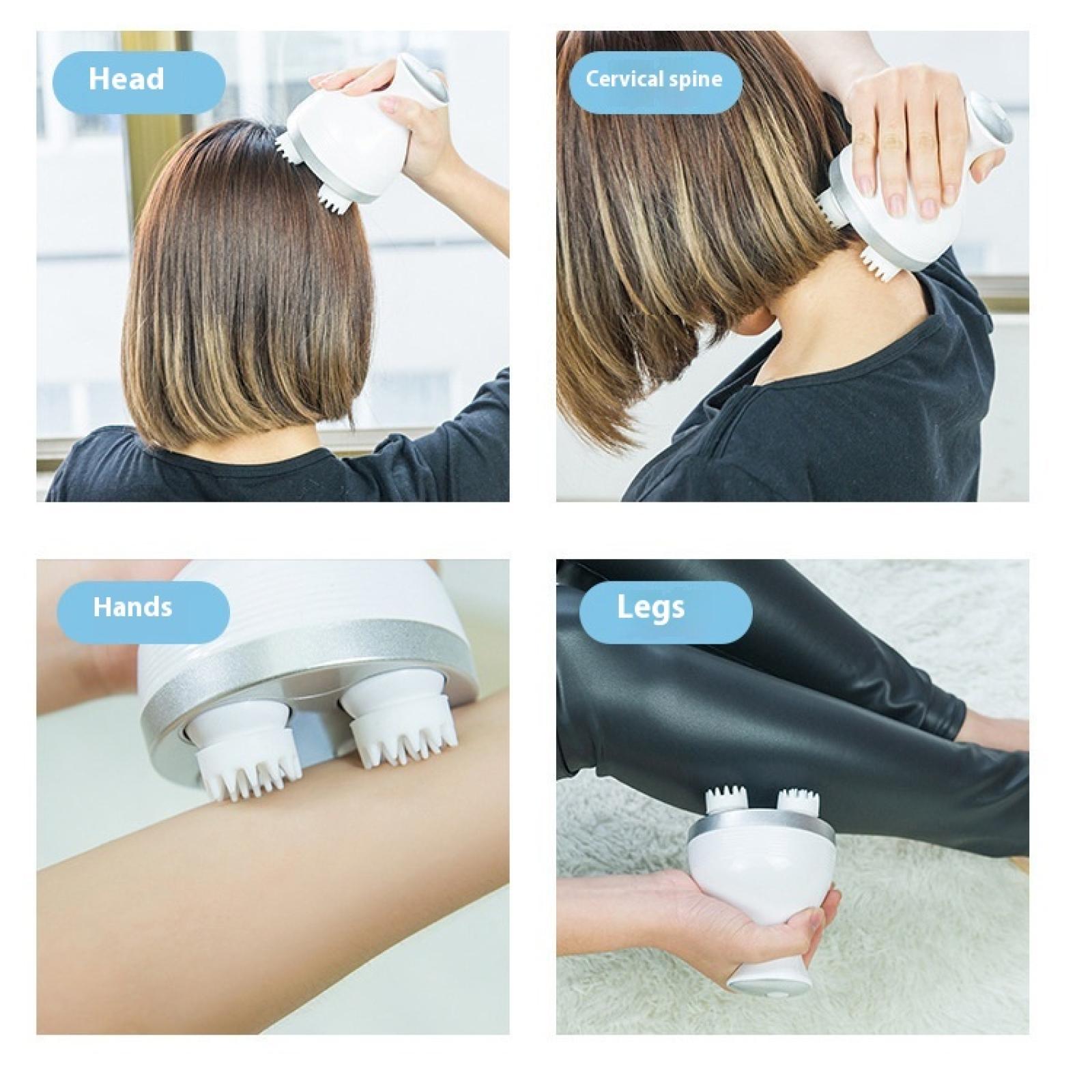 Head

Cervical spine

Hands

Legs