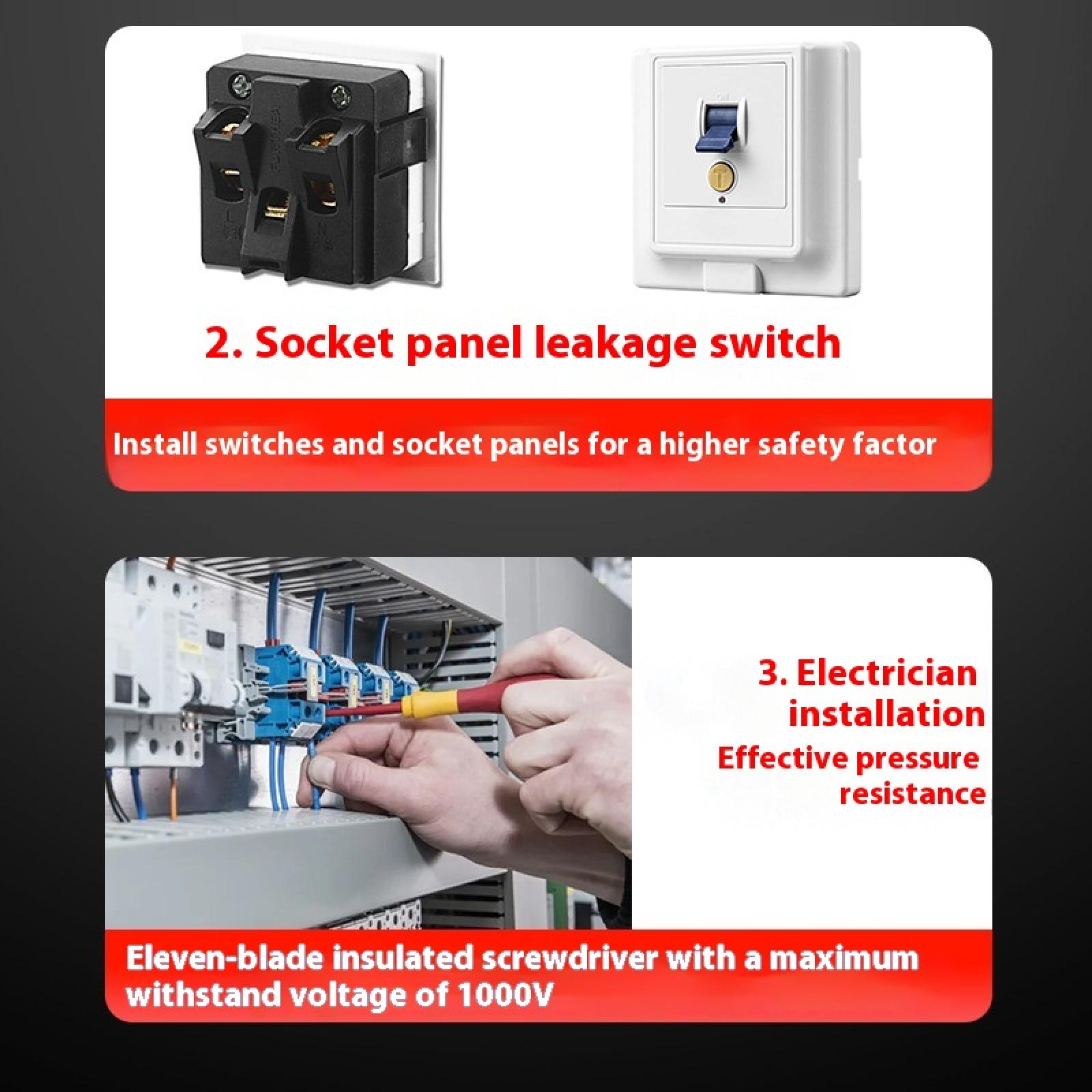 2. Socket panel leakage switch

Install switches and socket panels for a higher safety factor

3. Electrician installation
Effective pressure resistance

Eleven-blade insulated screwdriver with a maximum withstand voltage of 1000V