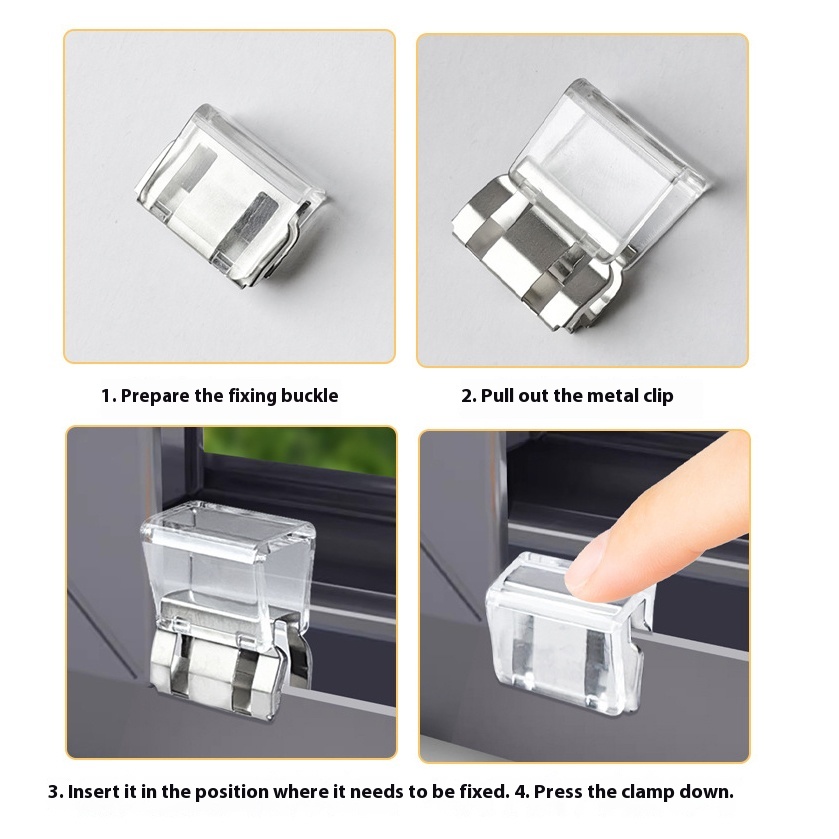 1. Prepare the fixing buckle

2. Pull out the metal clip

3. Insert it in the position where it needs to be fixed. 4. Press the clamp down.