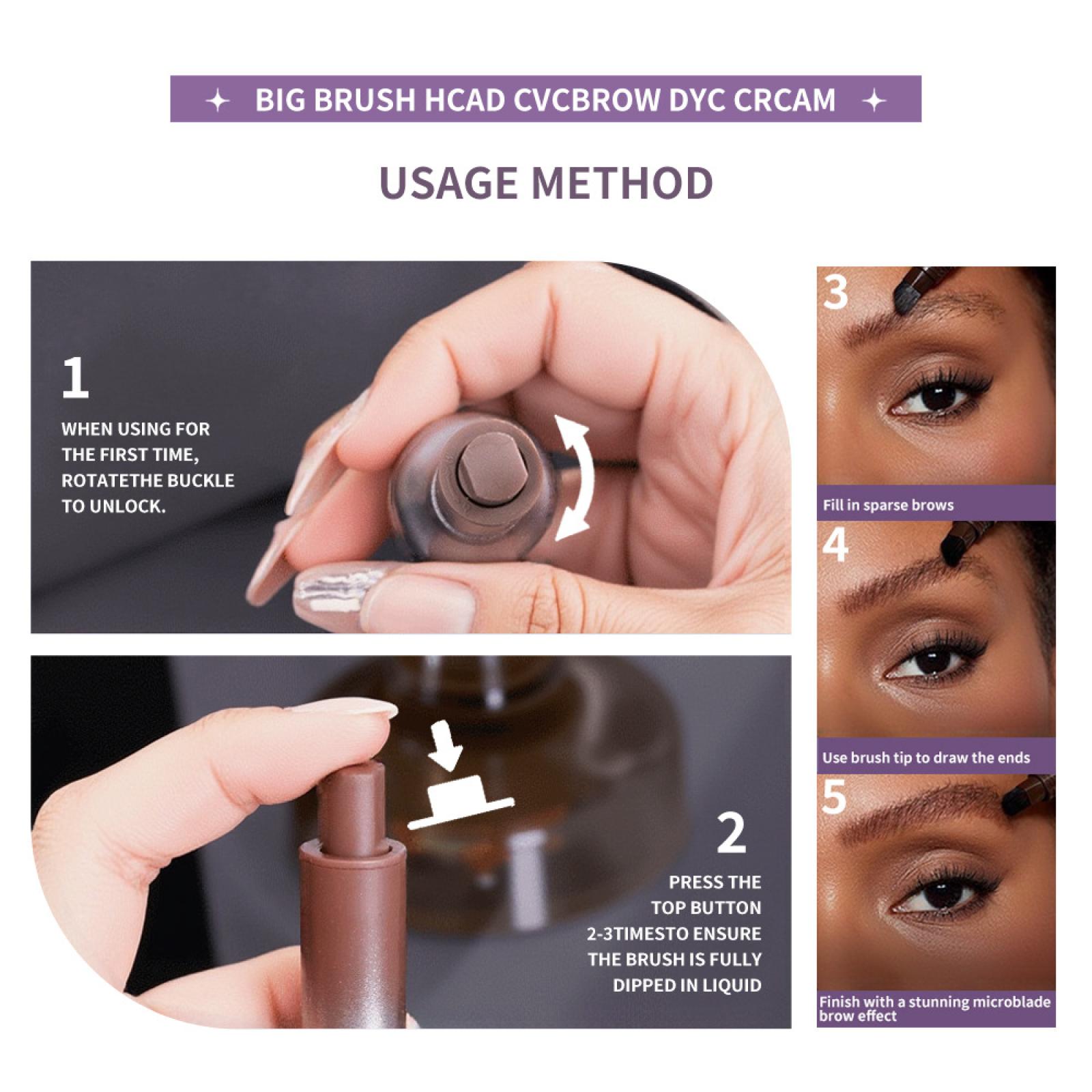 BIG BRUSH HCAD CVCBROW DYC CRCAM

USAGE METHOD

1
WHEN USING FOR THE FIRST TIME, ROTATETHE BUCKLE TO UNLOCK.

2
PRESS THE TOP BUTTON 2-3TIMESTO ENSURE THE BRUSH IS FULLY DIPPED IN LIQUID

3
Fill in sparse brows

4
Use brush tip to draw the ends

5
Finish with a stunning microblade brow effect