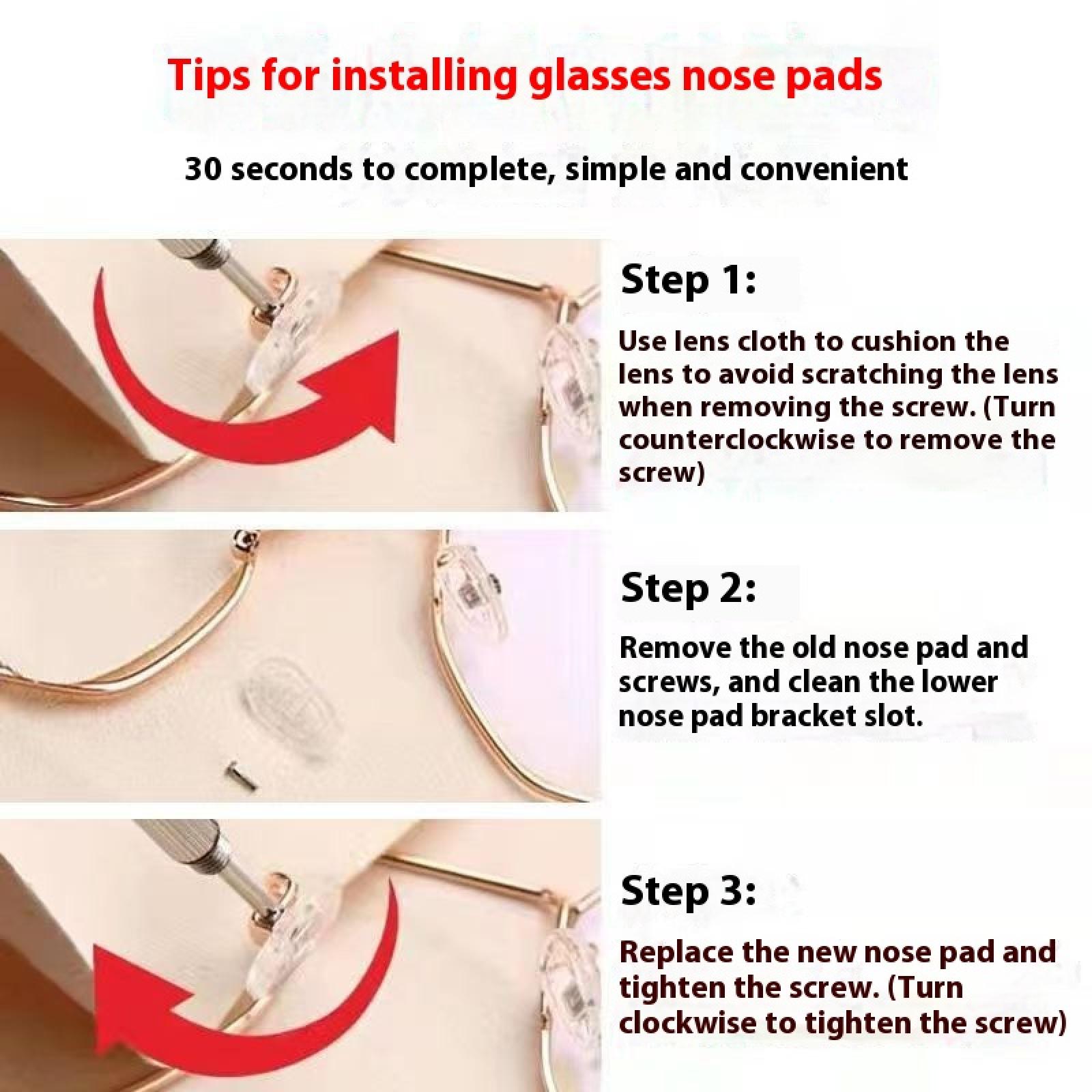 Tips for installing glasses nose pads

30 seconds to complete, simple and convenient

Step 1:

Use lens cloth to cushion the lens to avoid scratching the lens when removing the screw. (Turn counterclockwise to remove the screw)

Step 2:

Remove the old nose pad and screws, and clean the lower nose pad bracket slot.

Step 3:

Replace the new nose pad and tighten the screw. (Turn clockwise to tighten the screw)