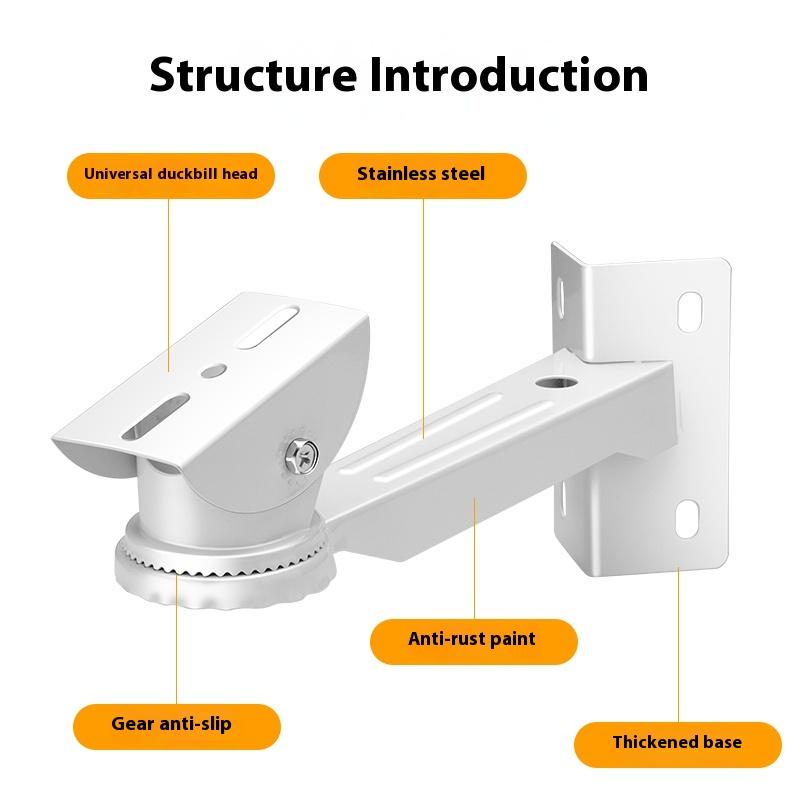 Structure Introduction

Universal duckbill head

Stainless steel

Anti-rust paint

Gear anti-slip

Thickened base