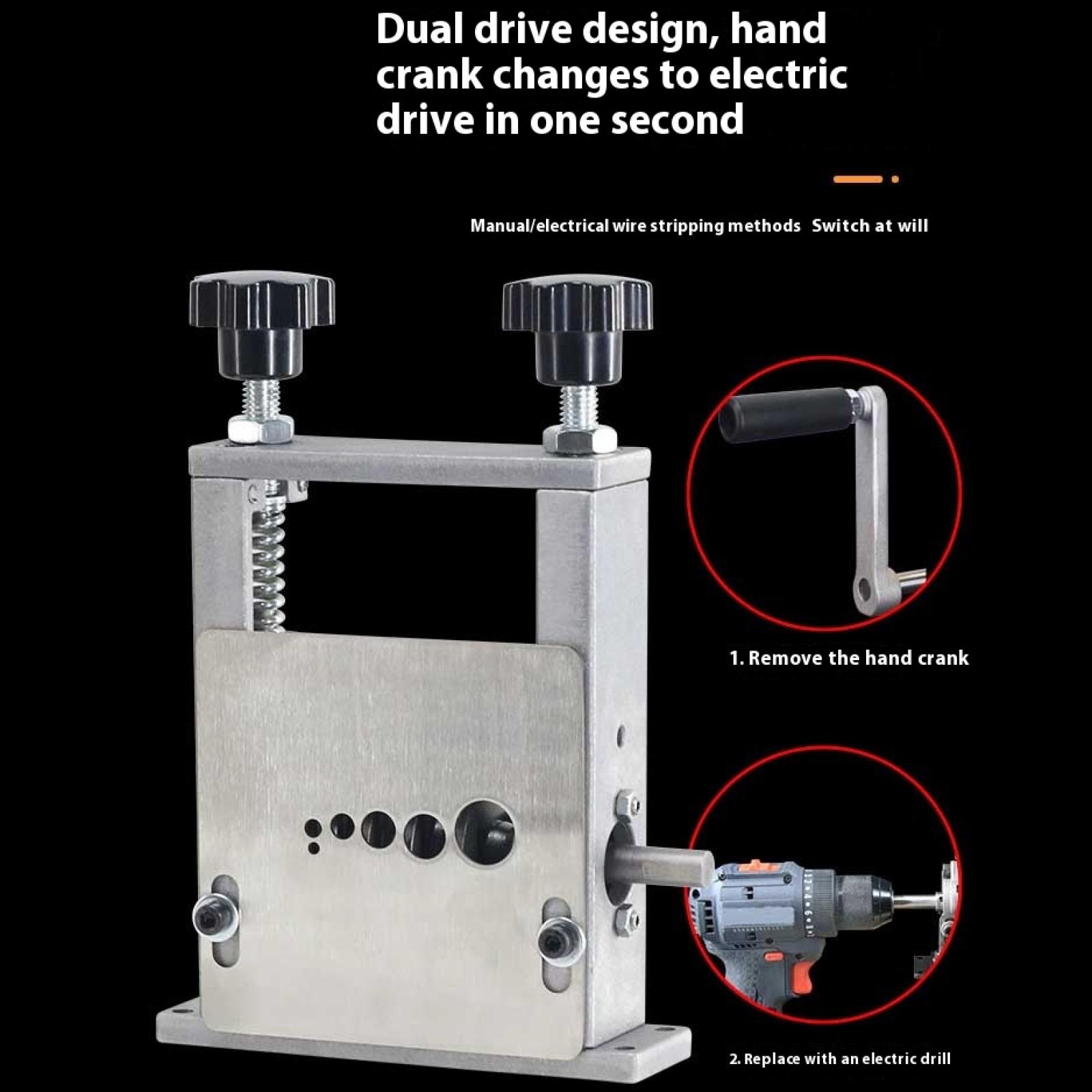 Dual drive design, hand crank changes to electric drive in one second

Manual/electrical wire stripping methods  Switch at will

1. Remove the hand crank

2. Replace with an electric drill