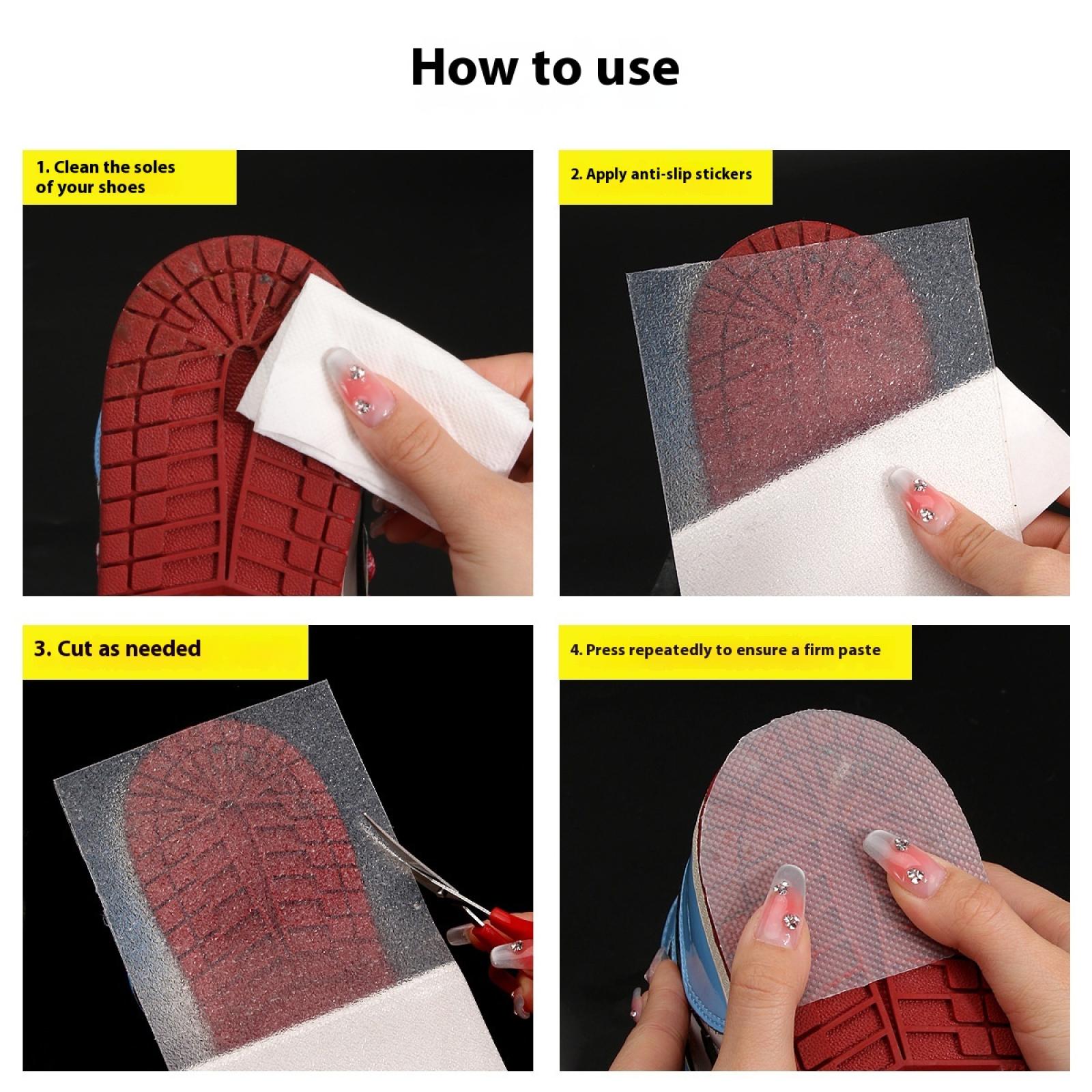 How to use

1. Clean the soles of your shoes

2. Apply anti-slip stickers

3. Cut as needed

4. Press repeatedly to ensure a firm paste