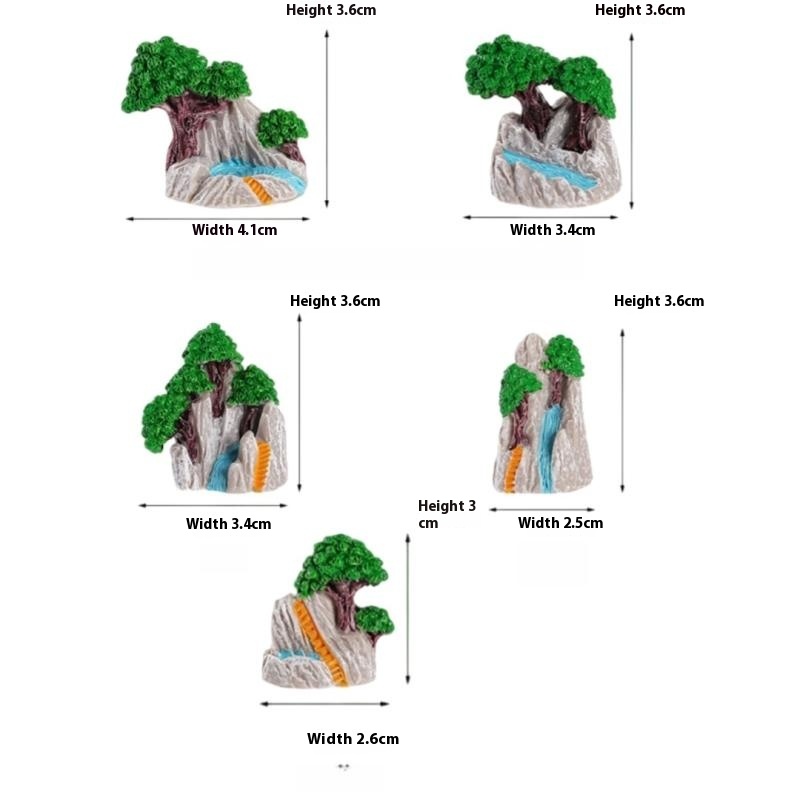 Height 3.6cm

Width 4.1cm

Height 3.6cm

Width 3.4cm

Height 3.6cm

Width 3.4cm

Height 3.6cm

Width 2.5cm

Height 3 cm

Width 2.6cm