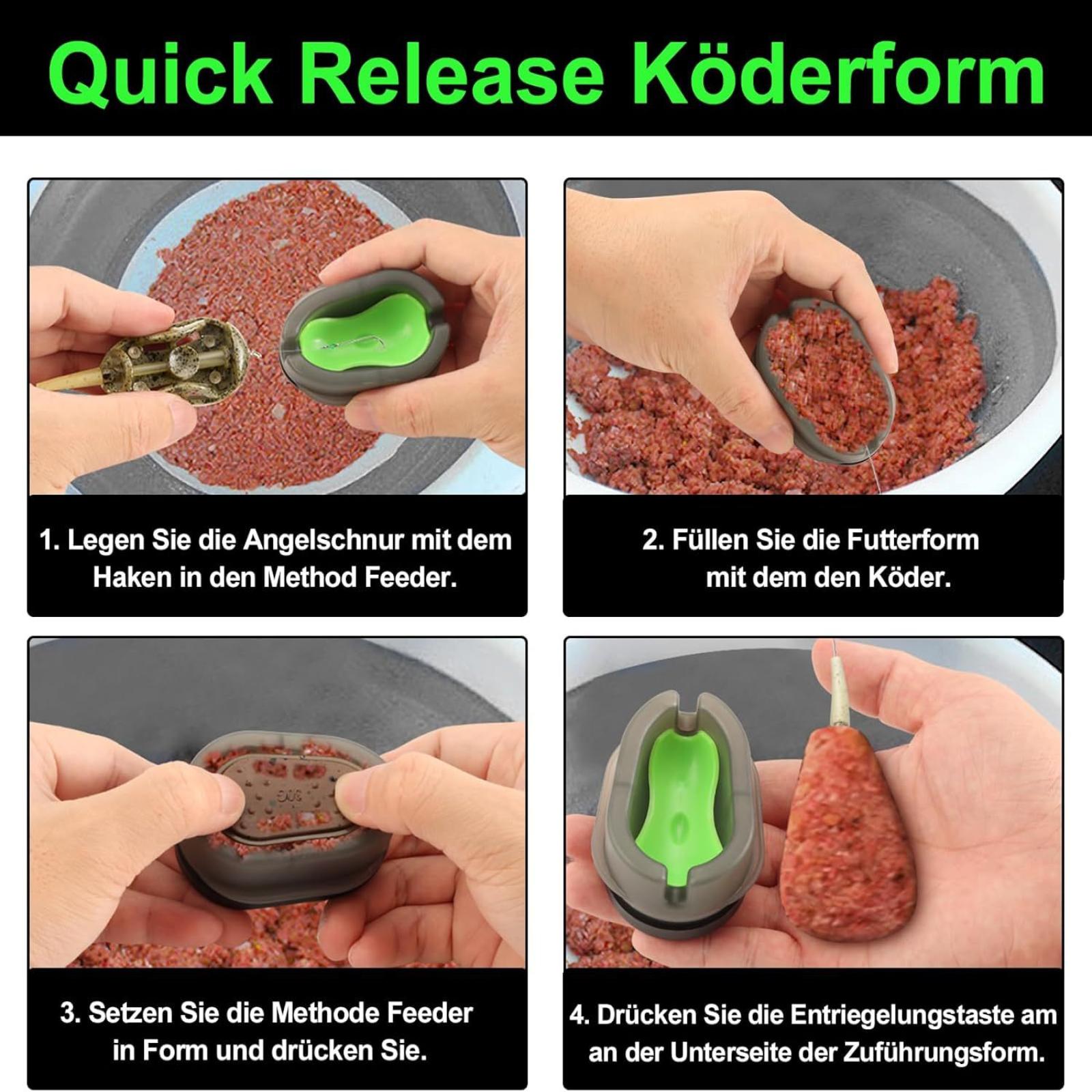 Quick Release Köderform

1. Legen Sie die Angelschnur mit dem Haken in den Method Feeder.

2. Füllen Sie die Futterform mit dem den Köder.

30g

3. Setzen Sie die Methode Feeder in Form und drücken Sie.

4. Drücken Sie die Entriegelungstaste am an der Unterseite der Zuführungsform.