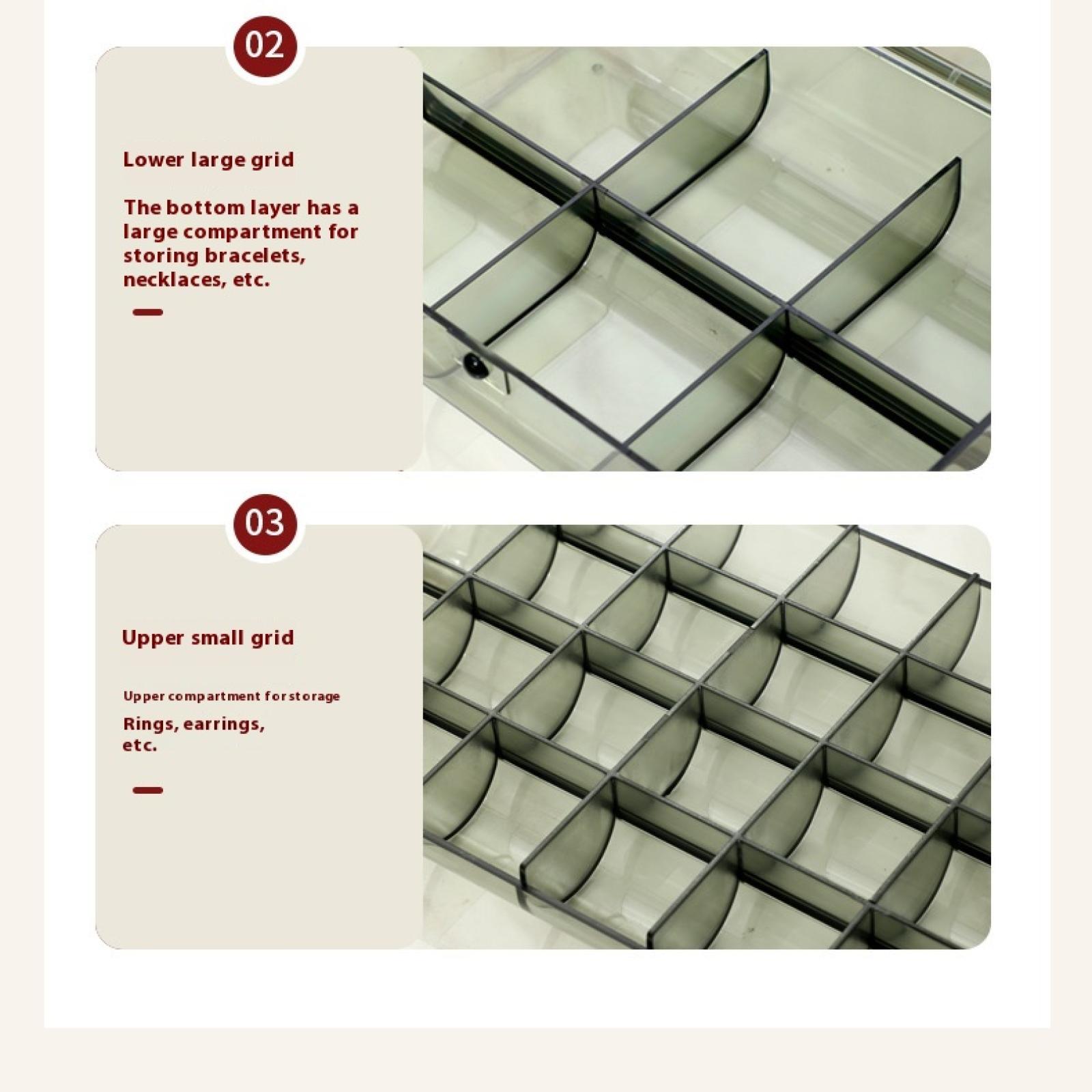 02

Lower large grid

The bottom layer has a large compartment for storing bracelets, necklaces, etc.

03

Upper small grid

Upper compartment for storage

Rings, earrings, etc.