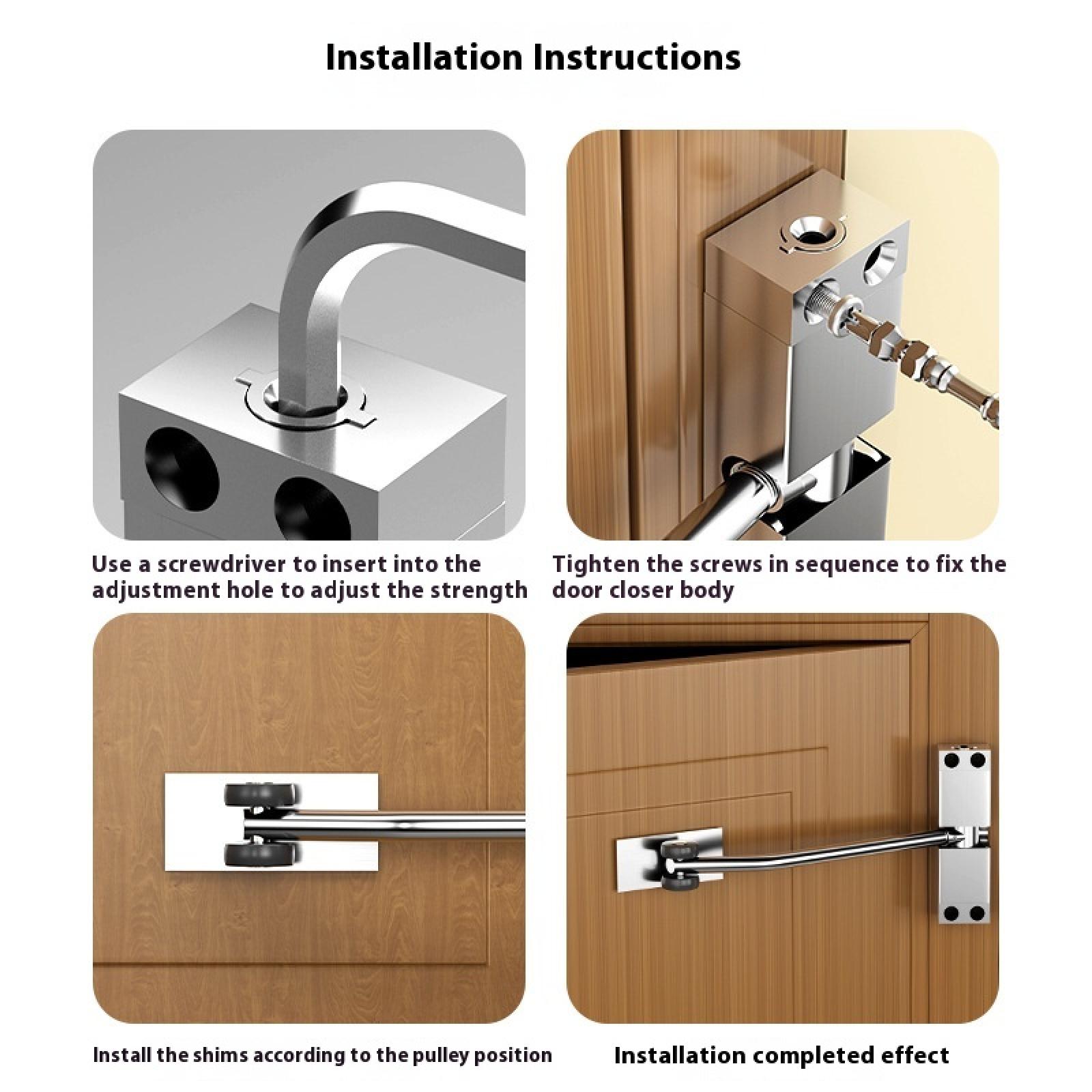 Installation Instructions

Use a screwdriver to insert into the adjustment hole to adjust the strength

Tighten the screws in sequence to fix the door closer body

Install the shims according to the pulley position

Installation completed effect