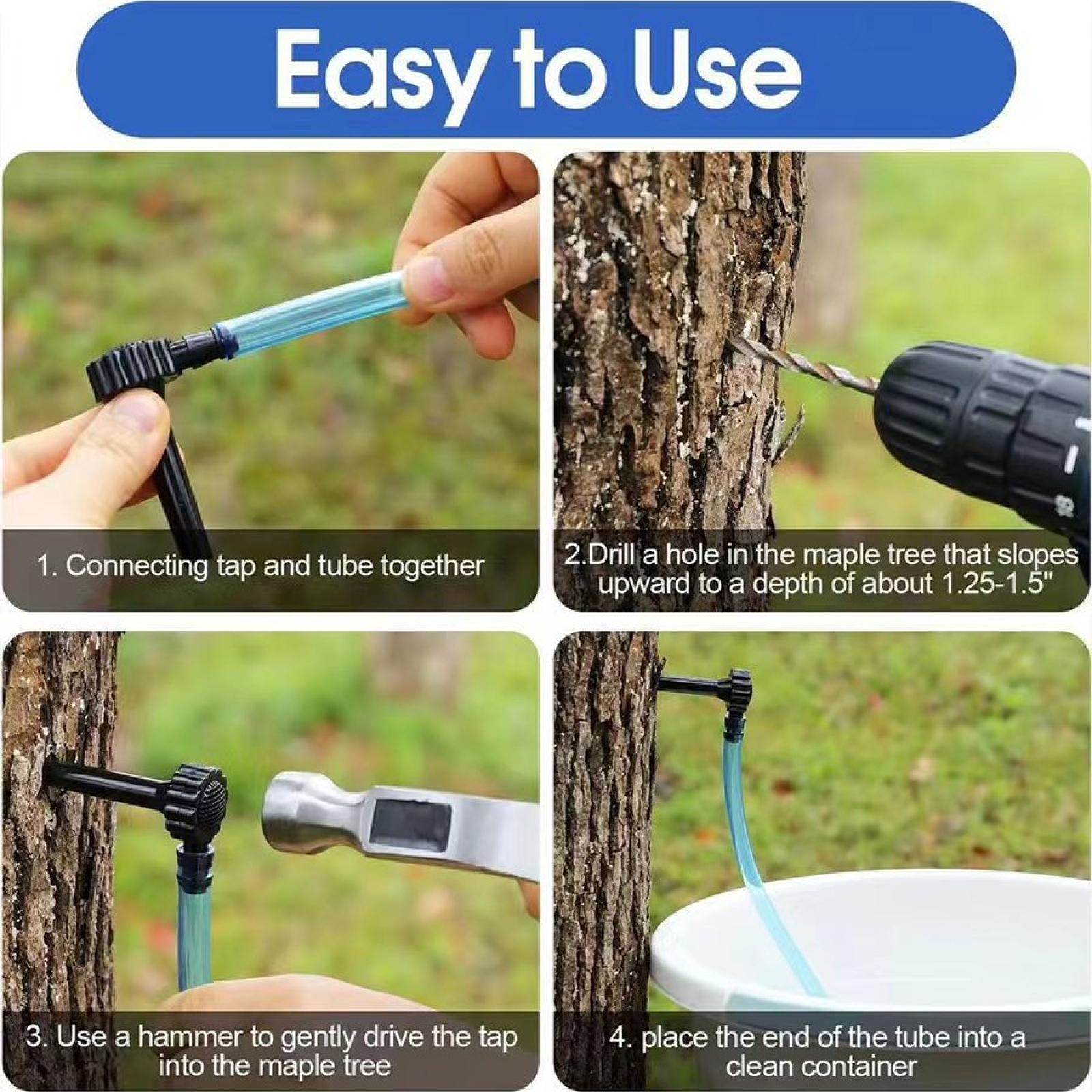 Easy to Use

1. Connecting tap and tube together

2.Drill a hole in the maple tree that slopes upward to a depth of about 1.25-1.5"

3. Use a hammer to gently drive the tap into the maple tree

4. place the end of the tube into a clean container