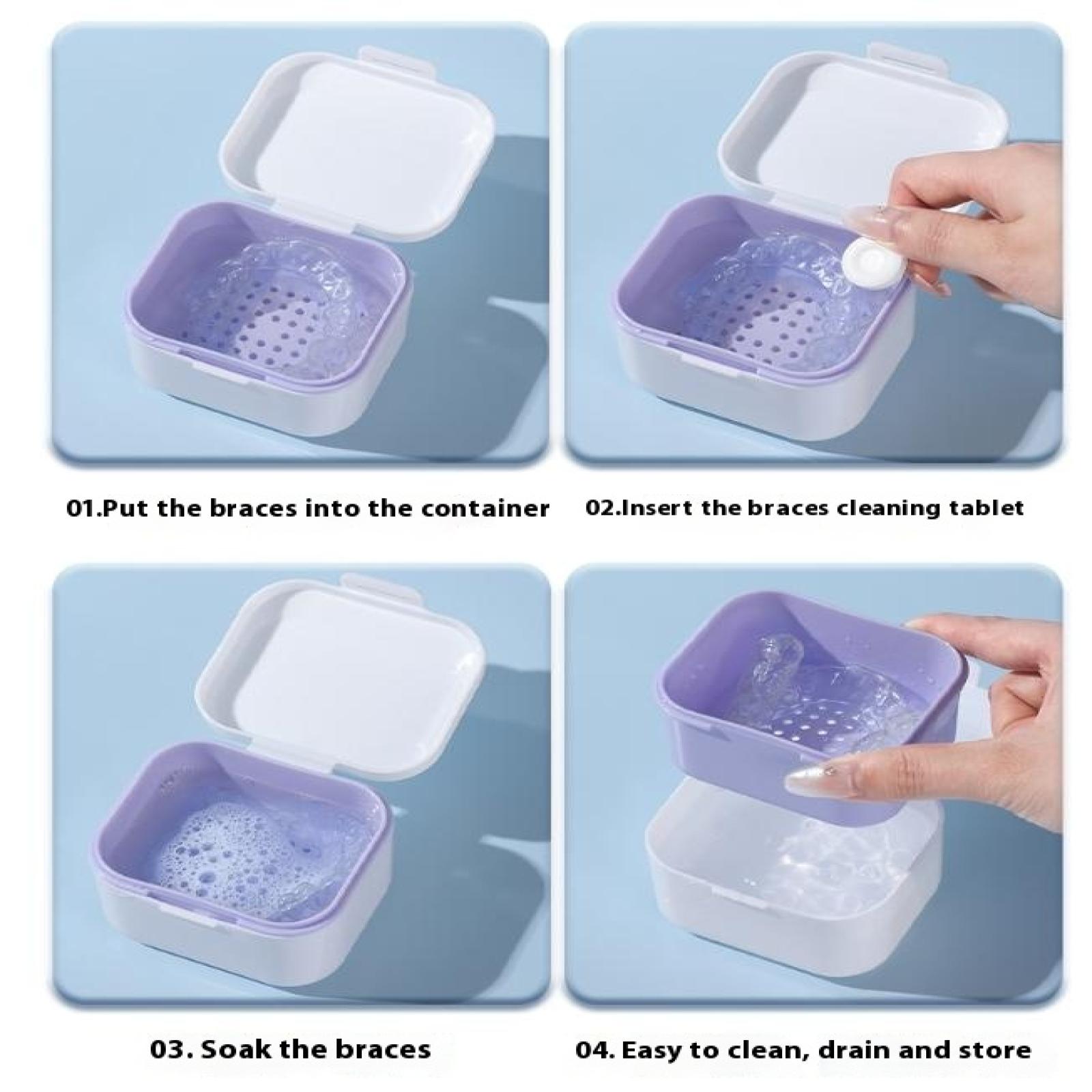 01.Put the braces into the container

02.Insert the braces cleaning tablet

03. Soak the braces

04. Easy to clean, drain and store