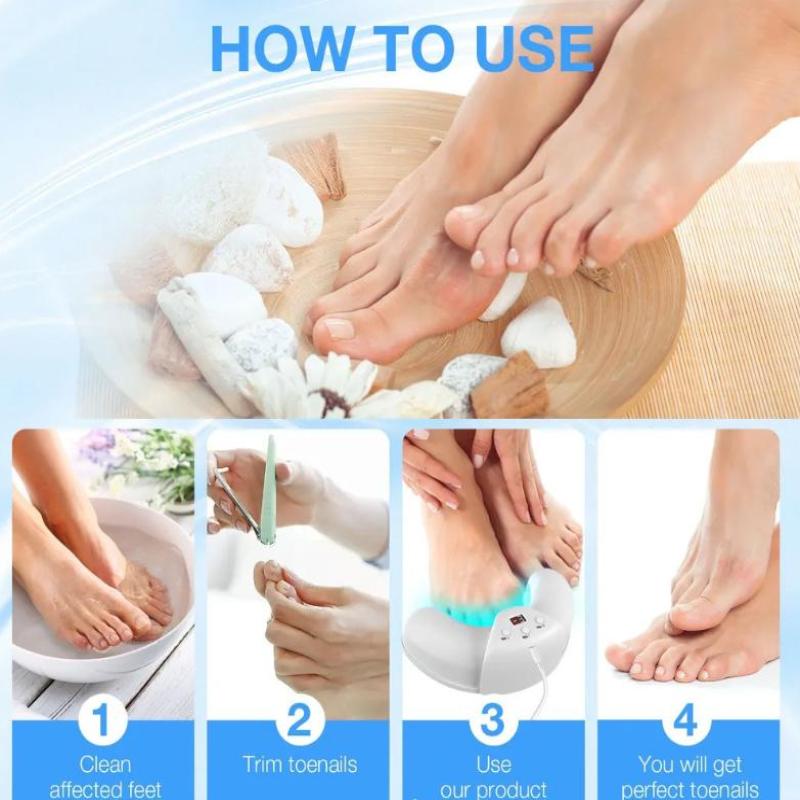 HOW TO USE

1
Clean affected feet

2
Trim toenails

3
Use our product

4
You will get perfect toenails