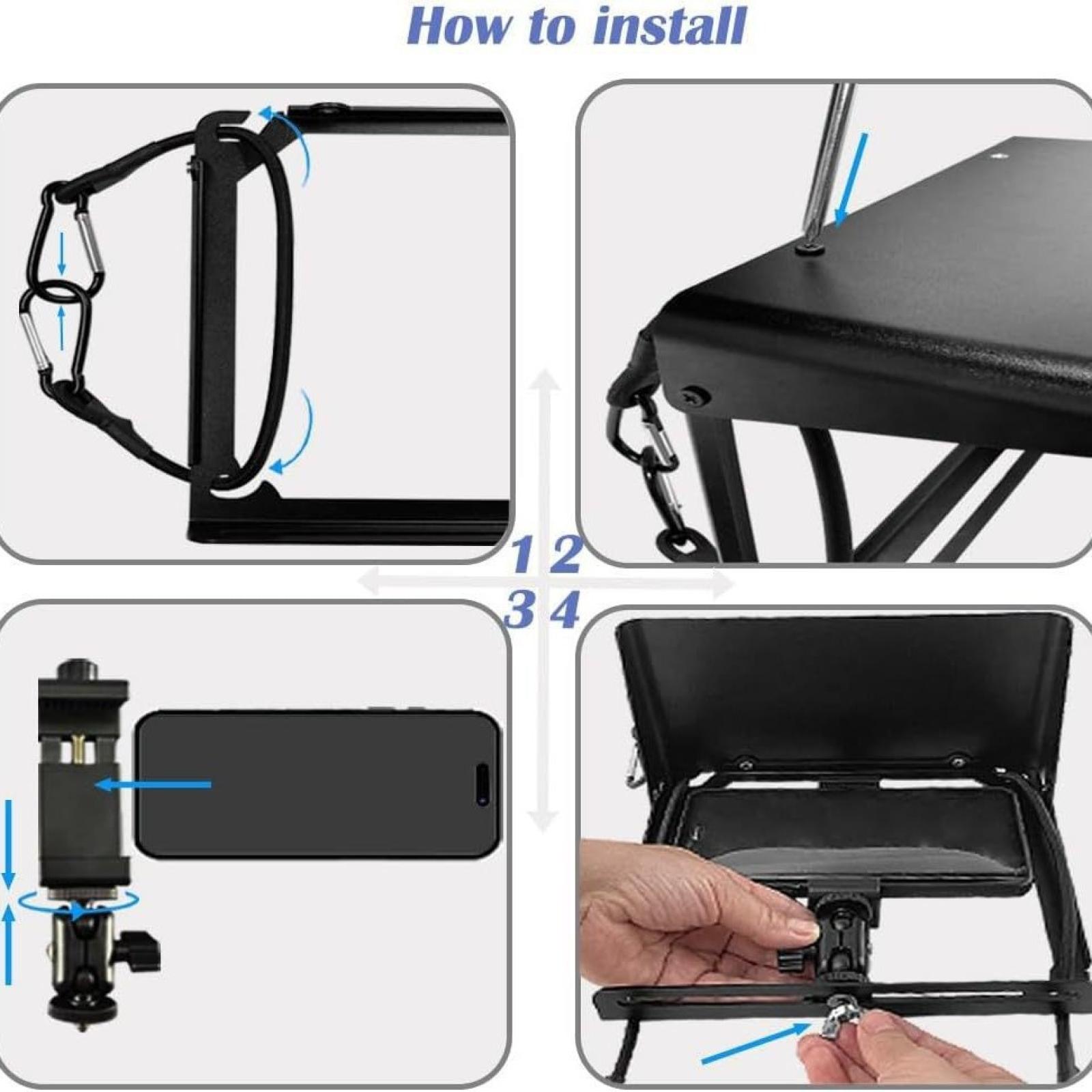 How to install

1 2

3 4