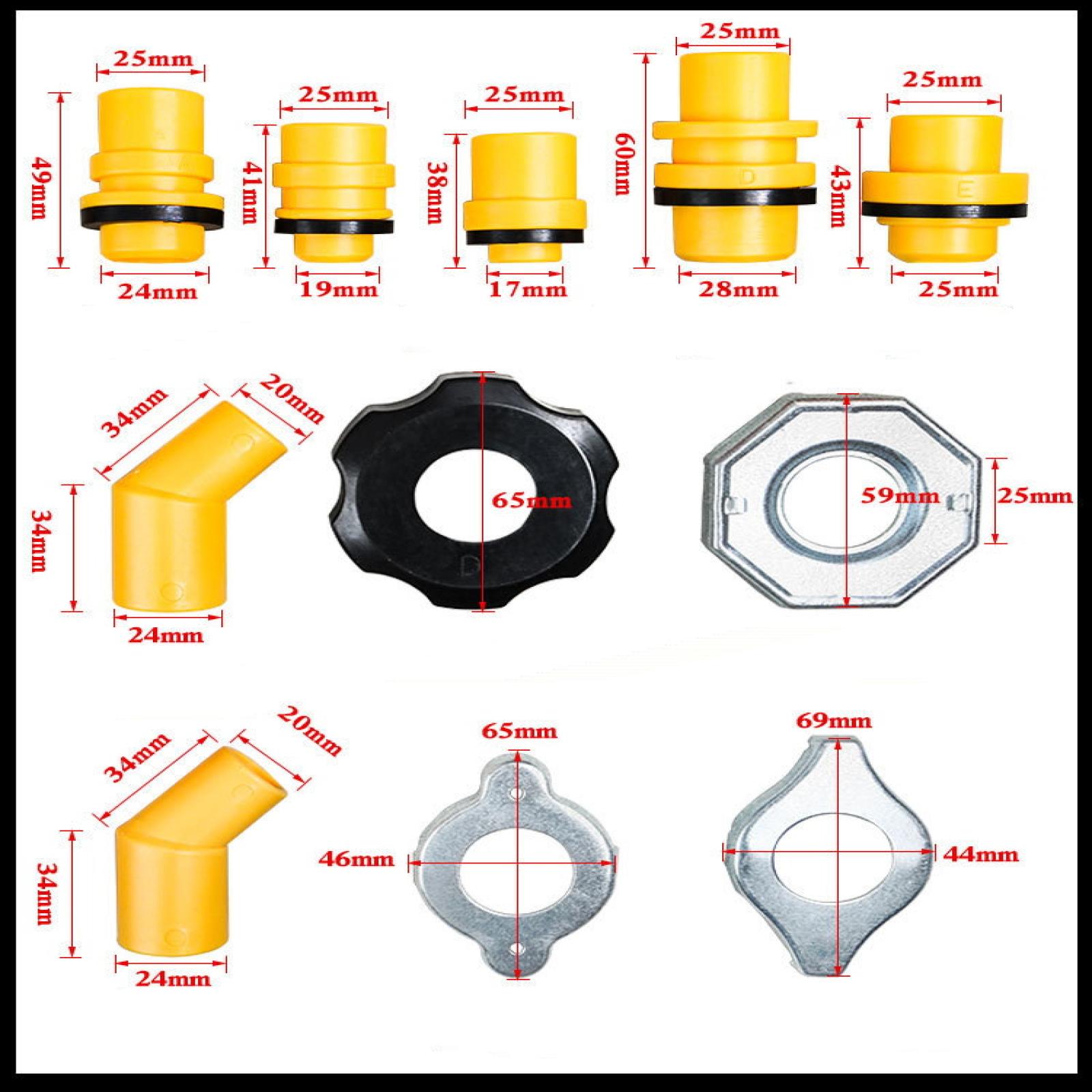 25mm
49mm
24mm
25mm
41mm
19mm
25mm
38mm
17mm
25mm
60mm
D
28mm
25mm
43mm
E
25mm

34mm
20mm
34mm
24mm
65mm
D
59mm
25mm

34mm
20mm
34mm
24mm
65mm
46mm
69mm
44mm