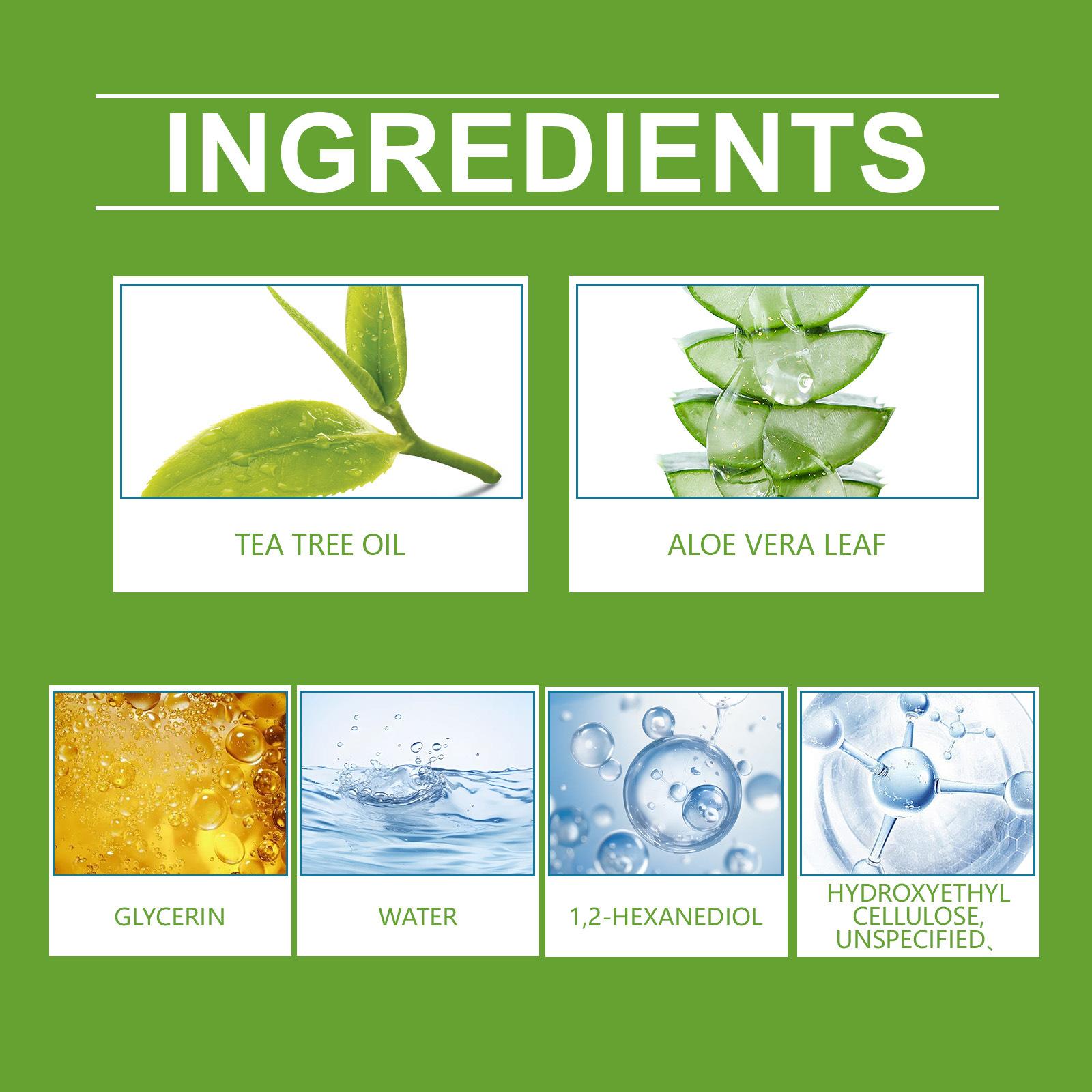 INGREDIENTS

TEA TREE OIL

ALOE VERA LEAF

GLYCERIN

WATER

1,2-HEXANEDIOL

HYDROXYETHYL CELLULOSE, UNSPECIFIED、