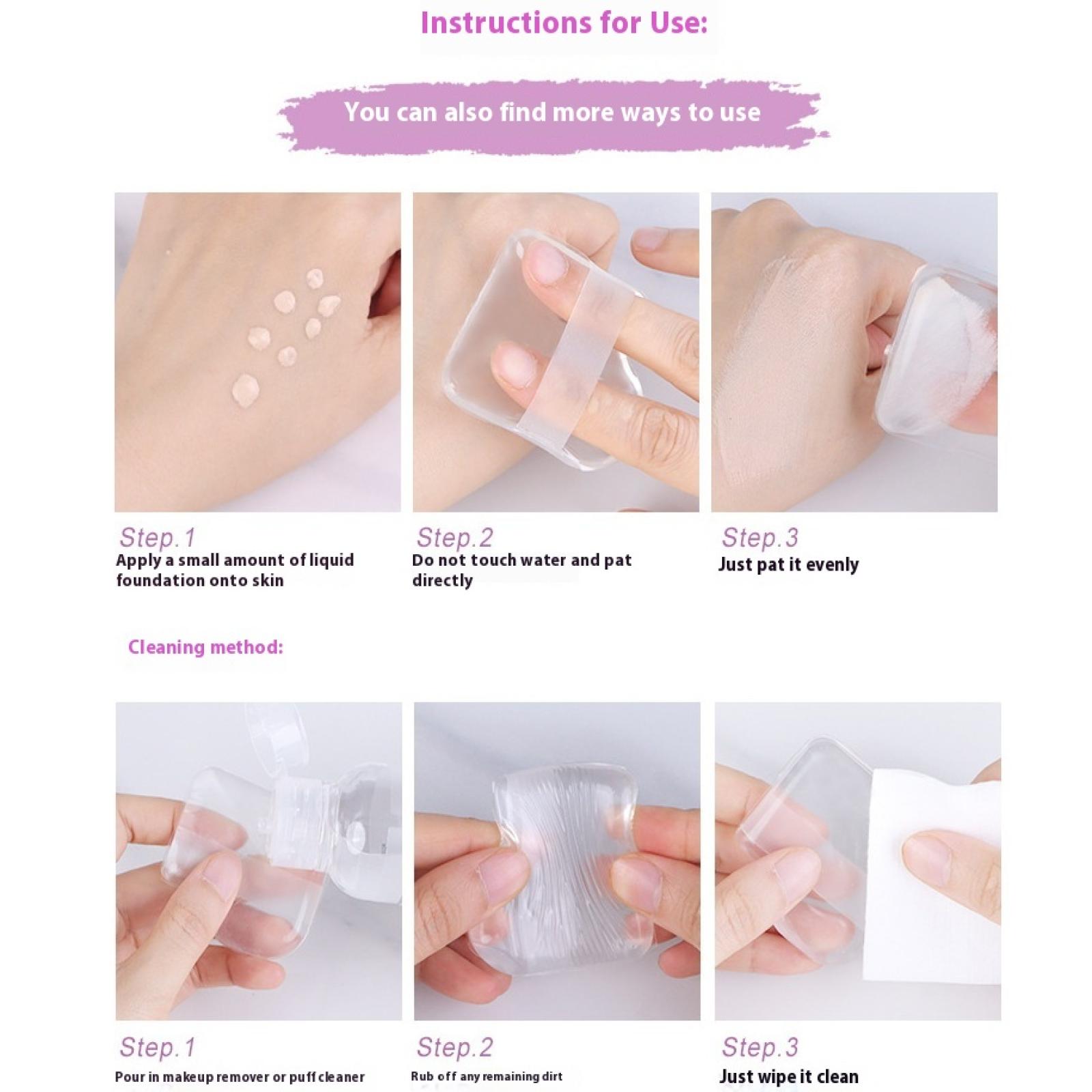 Instructions for Use:

You can also find more ways to use

Step.1
Apply a small amount of liquid foundation onto skin

Step.2
Do not touch water and pat directly

Step.3
Just pat it evenly

Cleaning method:

Step.1
Pour in makeup remover or puff cleaner

Step.2
Rub off any remaining dirt

Step.3
Just wipe it clean