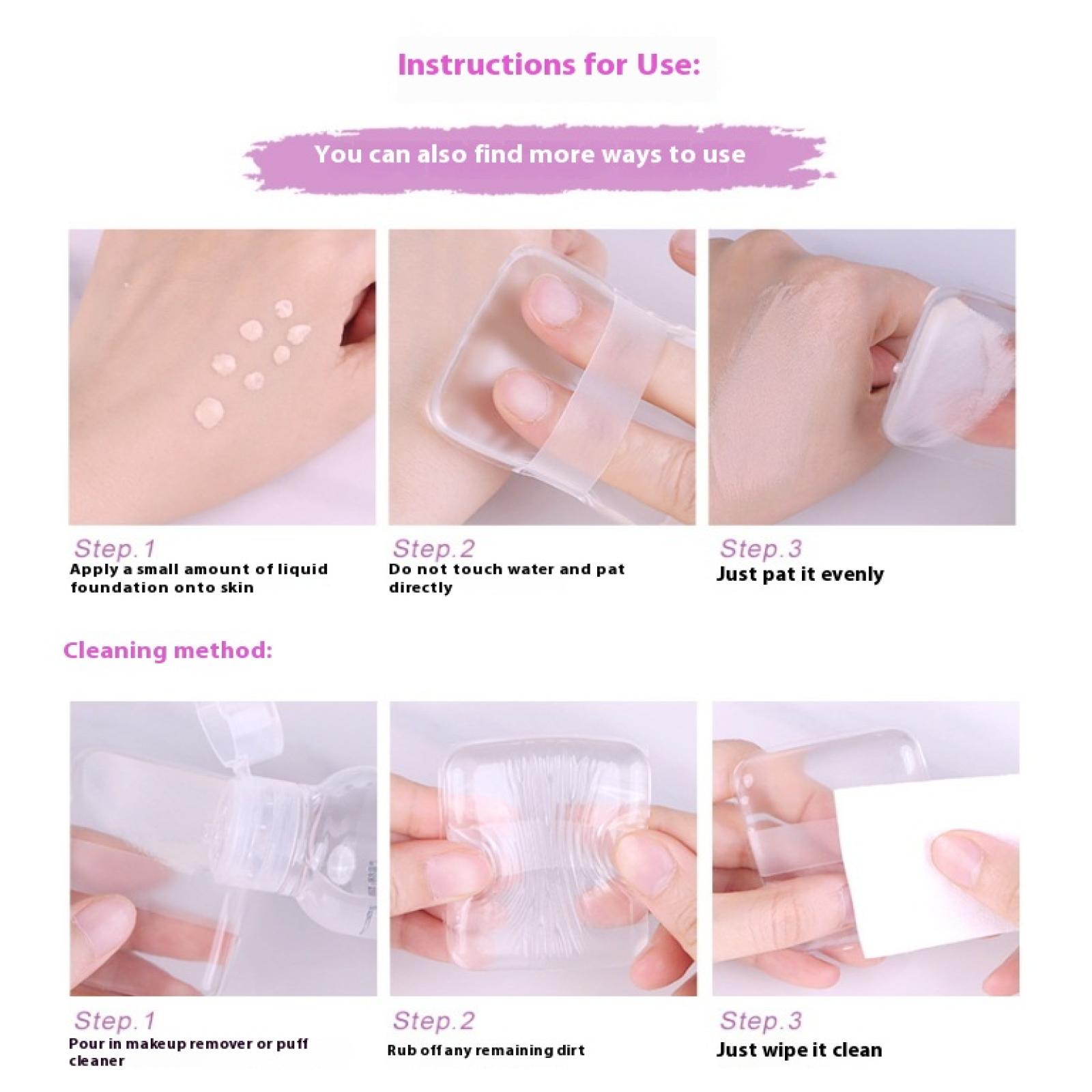 Instructions for Use:

You can also find more ways to use

Step.1
Apply a small amount of liquid foundation onto skin

Step.2
Do not touch water and pat directly

Step.3
Just pat it evenly

Cleaning method:

Step.1
Pour in makeup remover or puff cleaner

Step.2
Rub off any remaining dirt

Step.3
Just wipe it clean