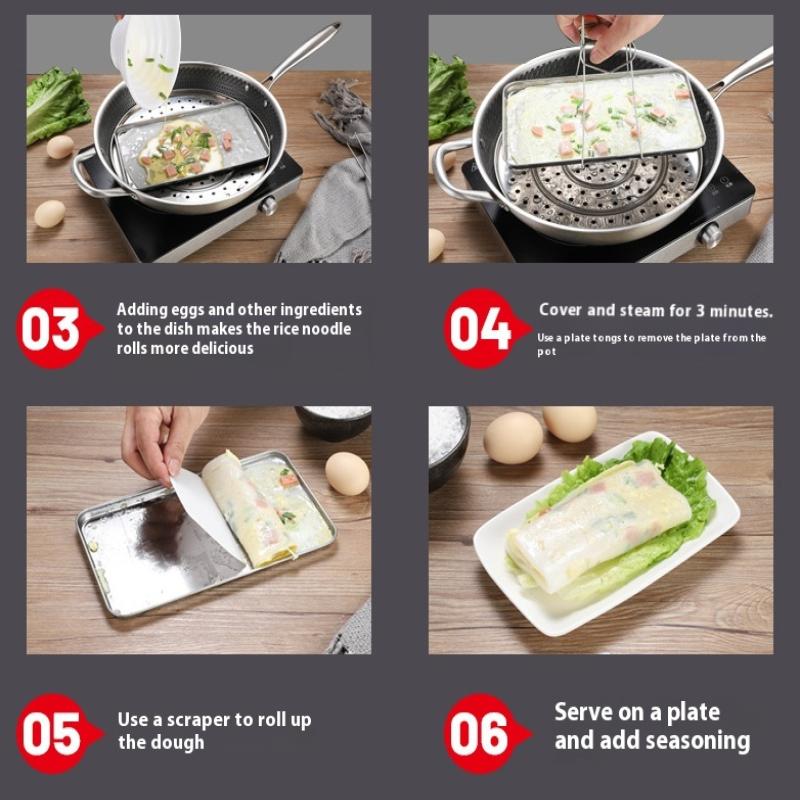 03
Adding eggs and other ingredients to the dish makes the rice noodle rolls more delicious

04
Cover and steam for 3 minutes.
Use a plate tongs to remove the plate from the pot

05
Use a scraper to roll up the dough

06
Serve on a plate and add seasoning