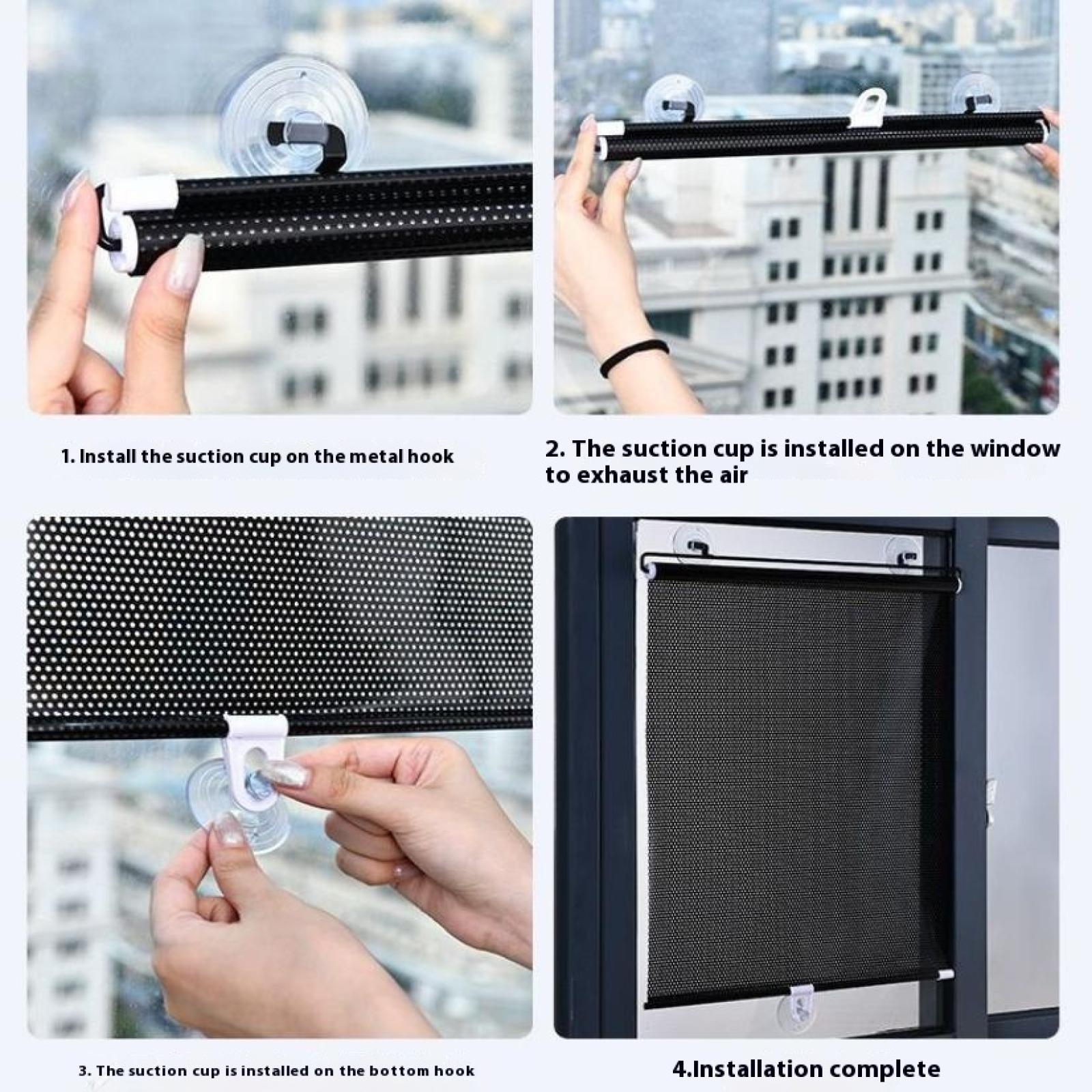 1. Install the suction cup on the metal hook

2. The suction cup is installed on the window to exhaust the air

3. The suction cup is installed on the bottom hook

4.Installation complete