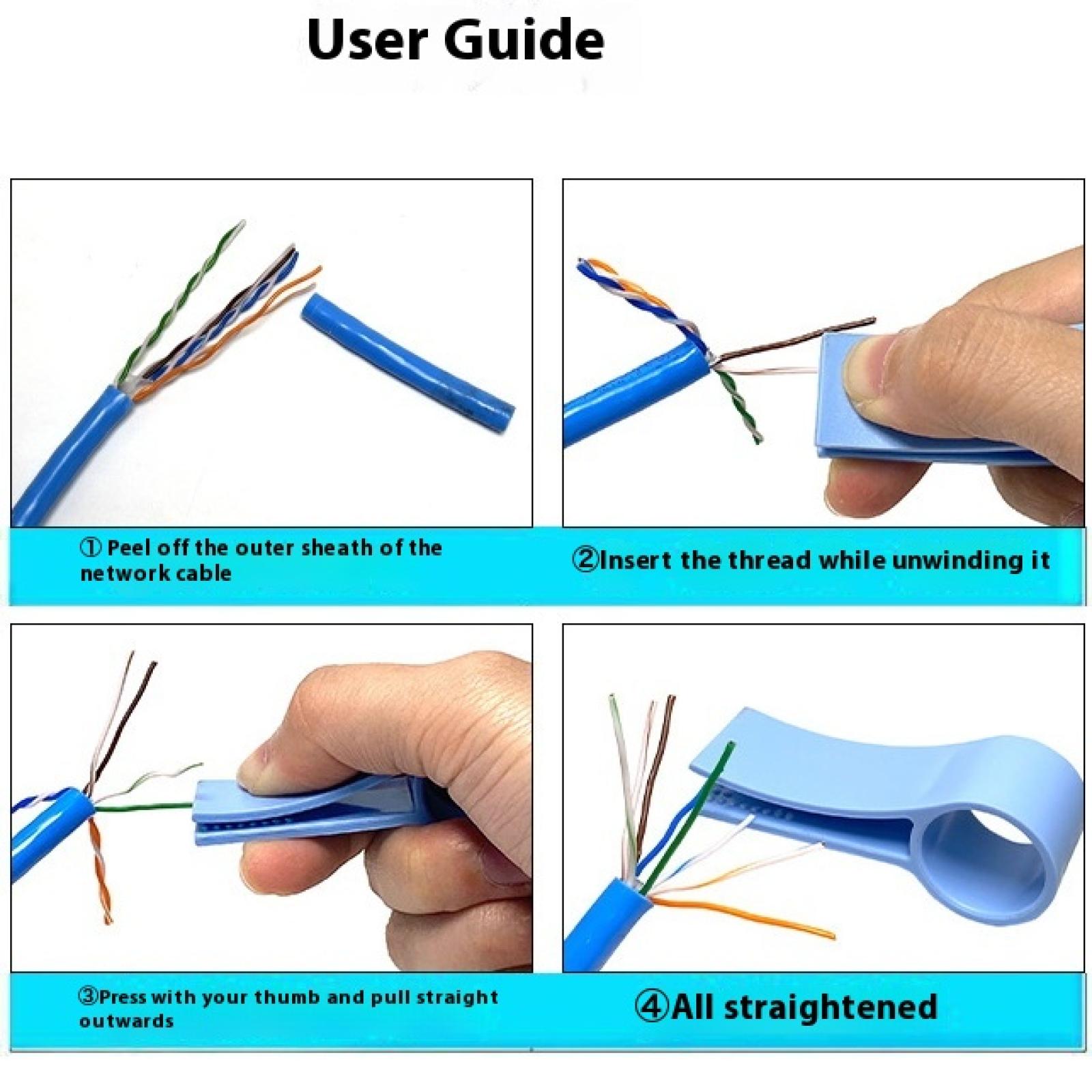 User Guide

① Peel off the outer sheath of the network cable

②Insert the thread while unwinding it

③Press with your thumb and pull straight outwards

④All straightened