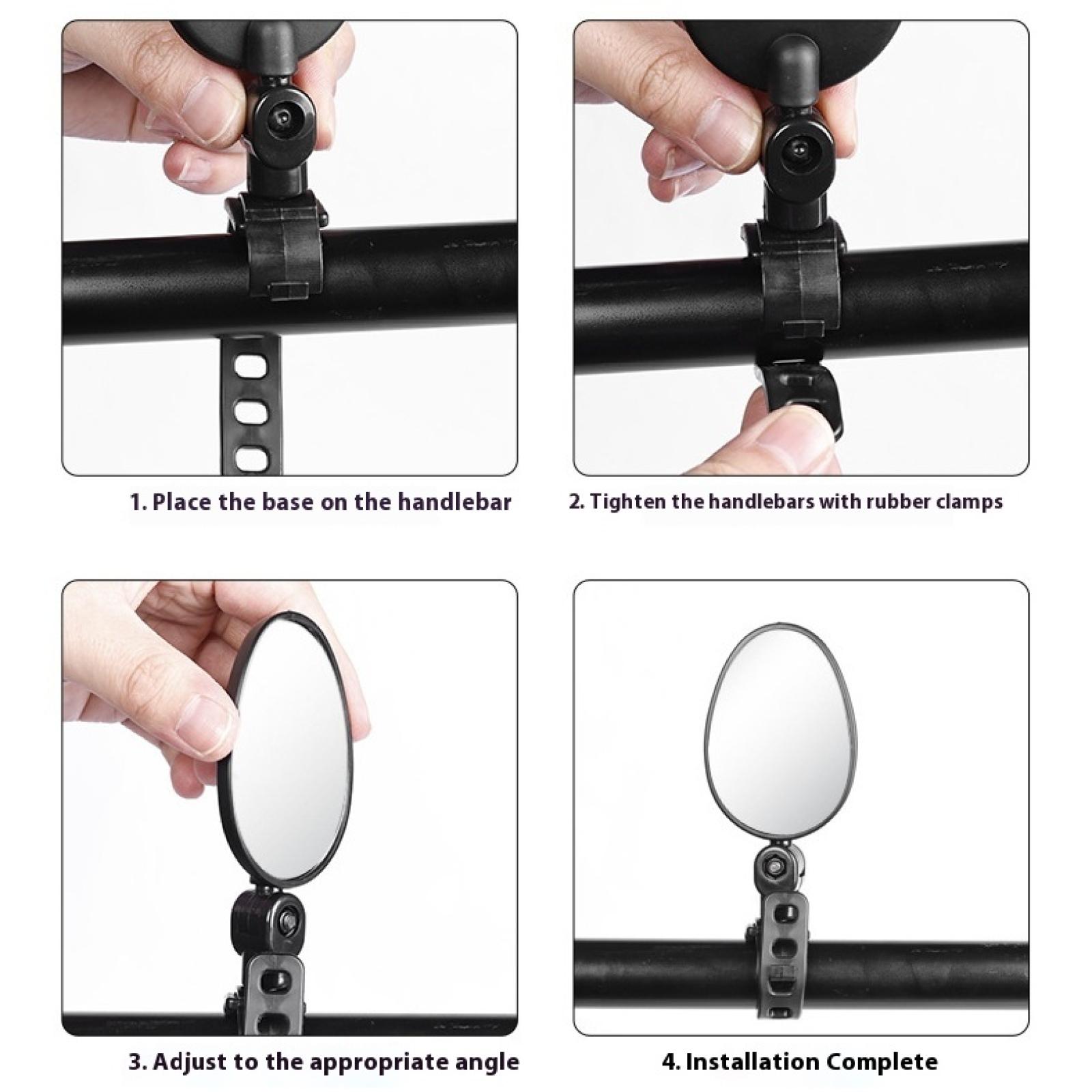 1. Place the base on the handlebar

2. Tighten the handlebars with rubber clamps

3. Adjust to the appropriate angle

4. Installation Complete