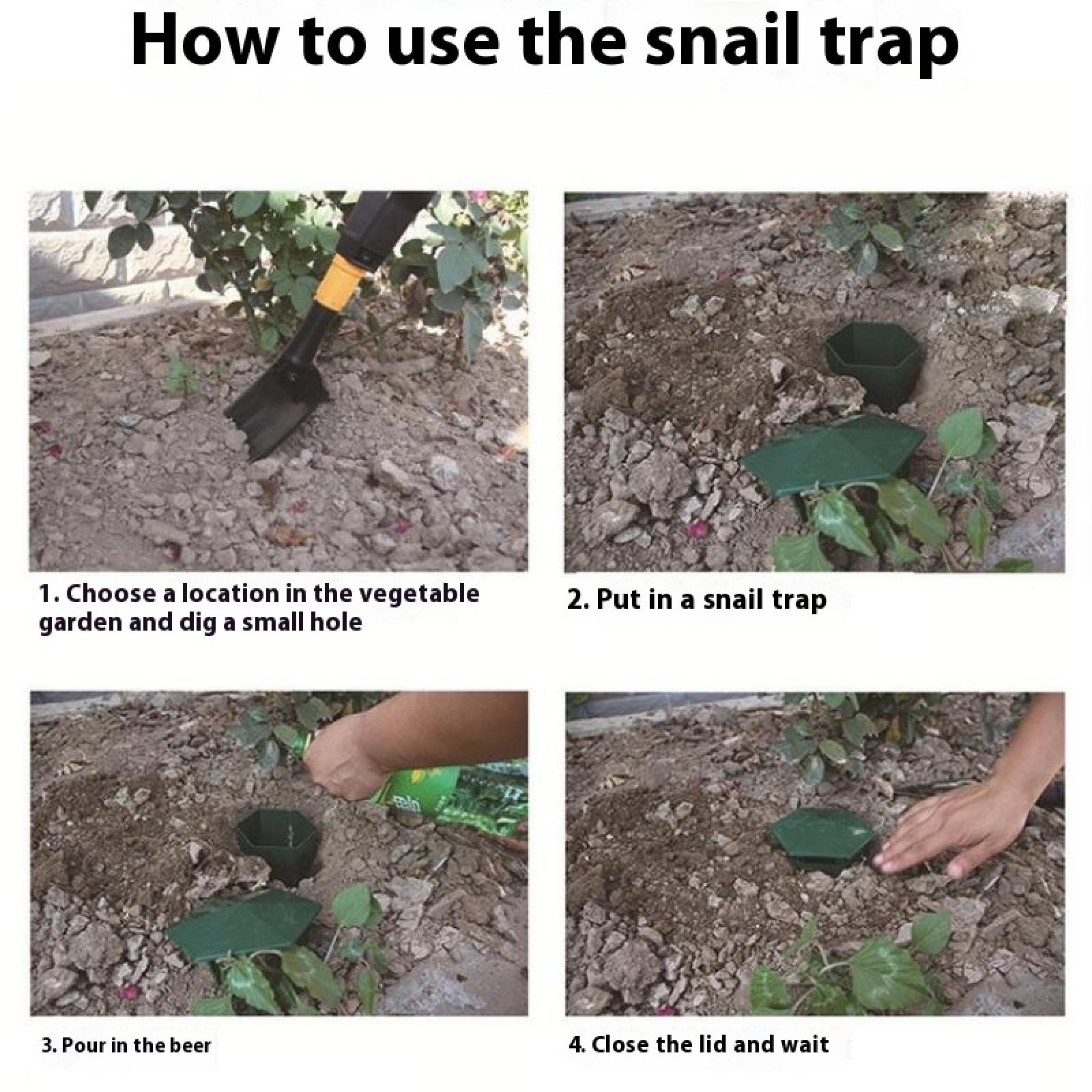 How to use the snail trap

1. Choose a location in the vegetable garden and dig a small hole

2. Put in a snail trap

3. Pour in the beer

4. Close the lid and wait