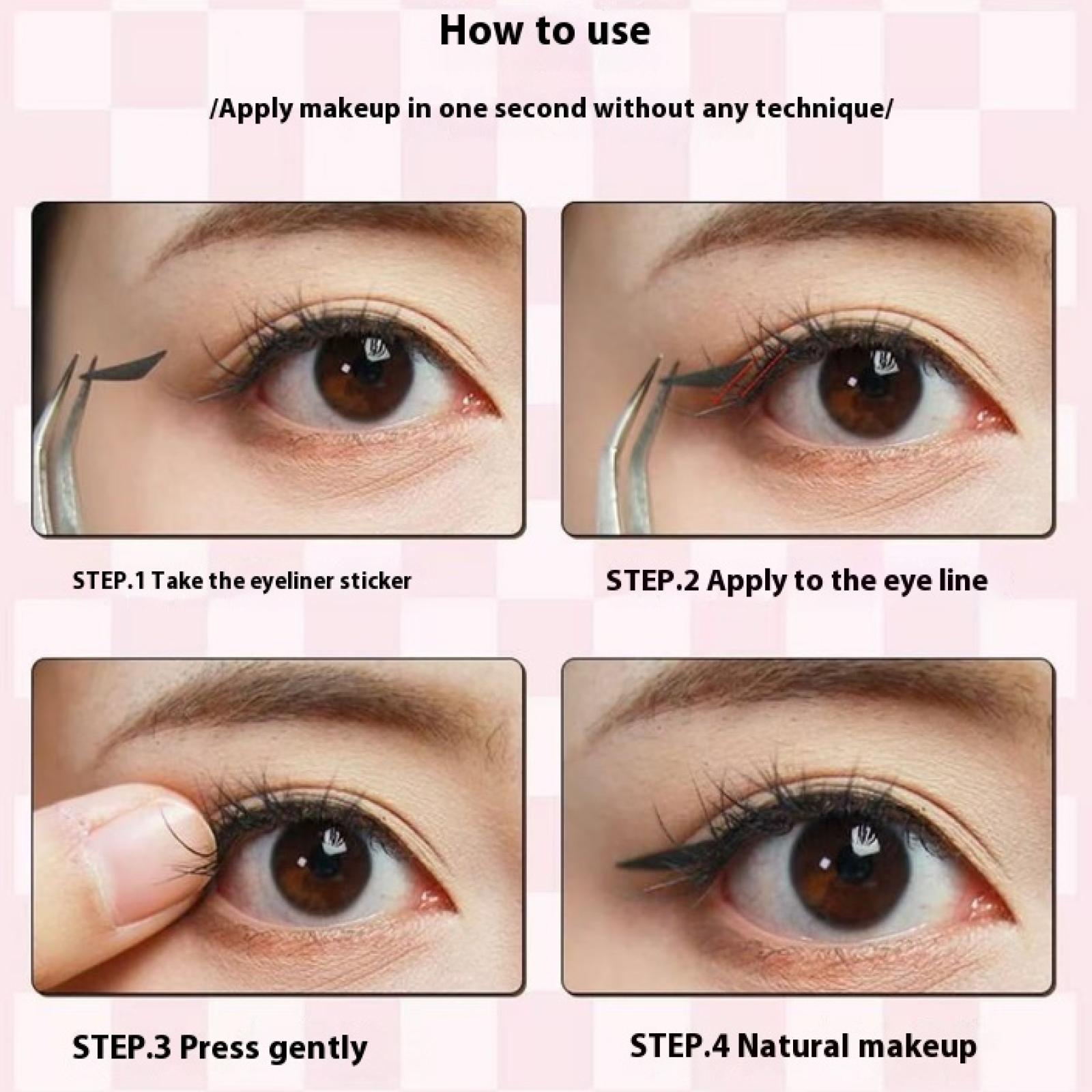 How to use

/Apply makeup in one second without any technique/

STEP.1 Take the eyeliner sticker

STEP.2 Apply to the eye line

STEP.3 Press gently

STEP.4 Natural makeup